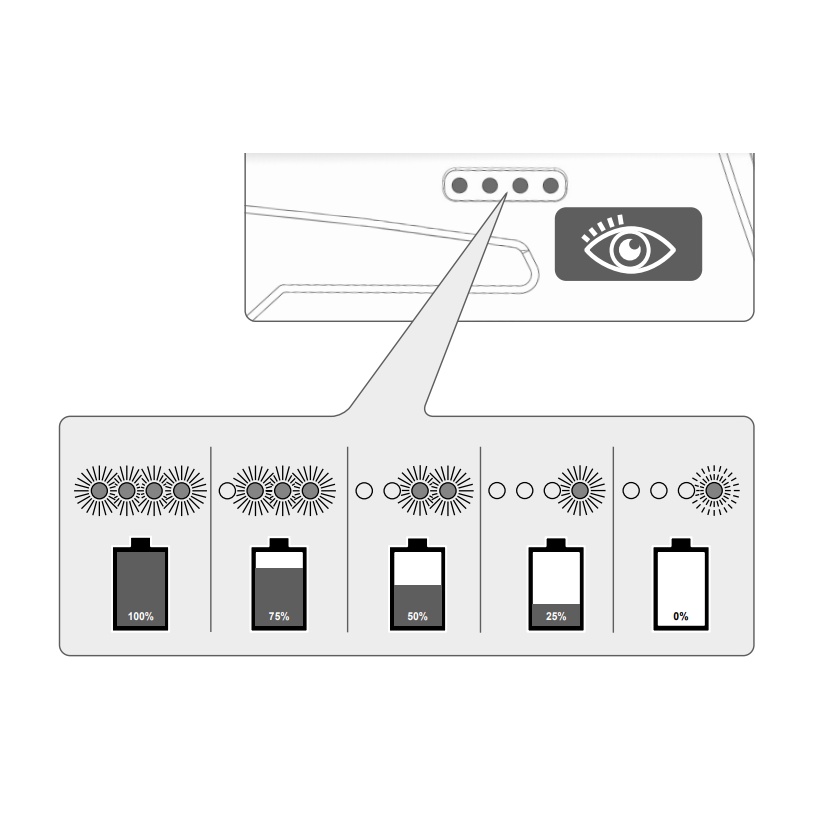 100%

75%

50%

25%

0%