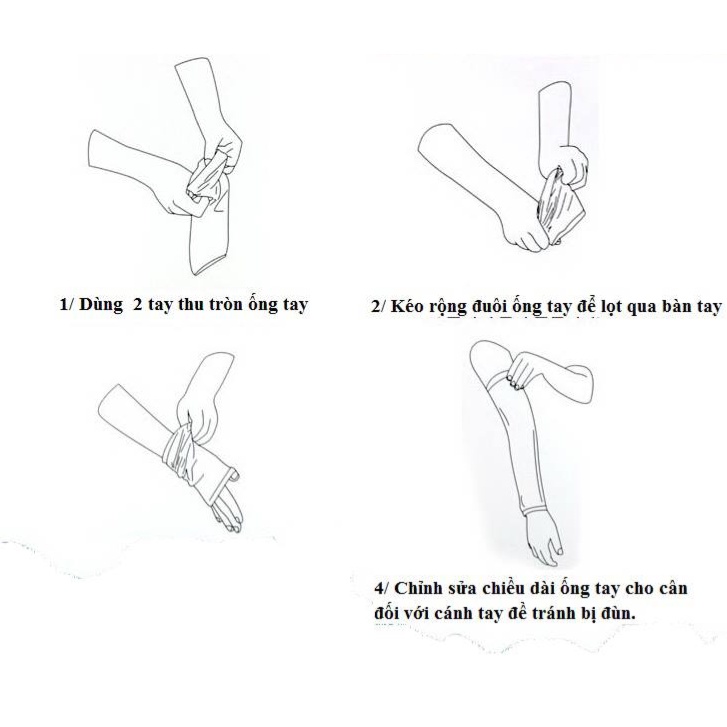 1/ Dùng  2 tay thu tròn ống tay

2/ Kéo rộng đuôi ống tay để lọt qua bàn tay

4/ Chỉnh sửa chiều dài ống tay cho cân đối với cánh tay để tránh bị đùn.