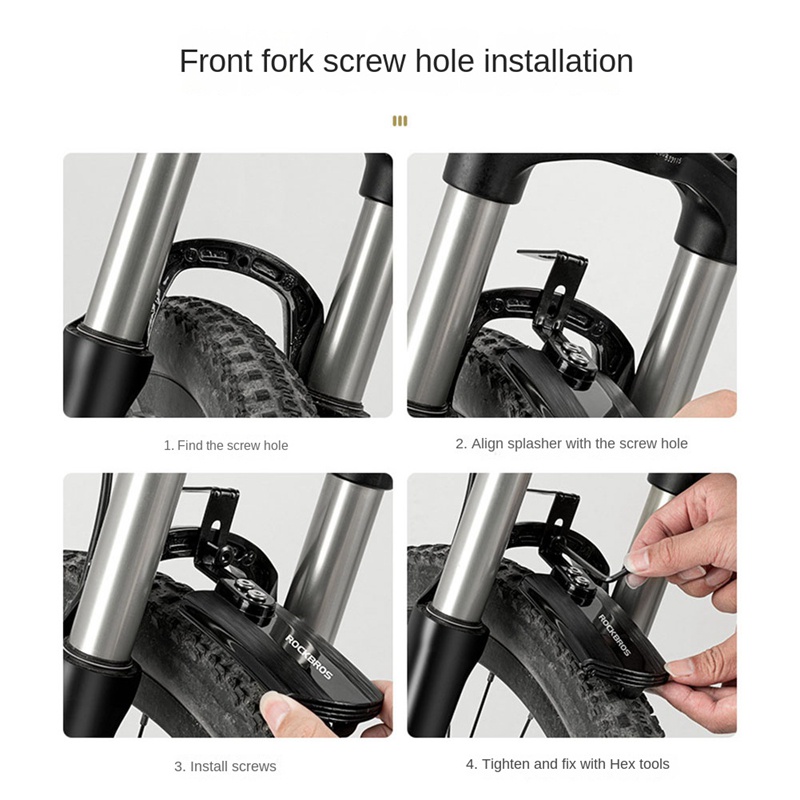 Front fork screw hole installation

1. Find the screw hole

2. Align splasher with the screw hole

ROCKBROS

3. Install screws

ROCKBROS

4. Tighten and fix with Hex tools