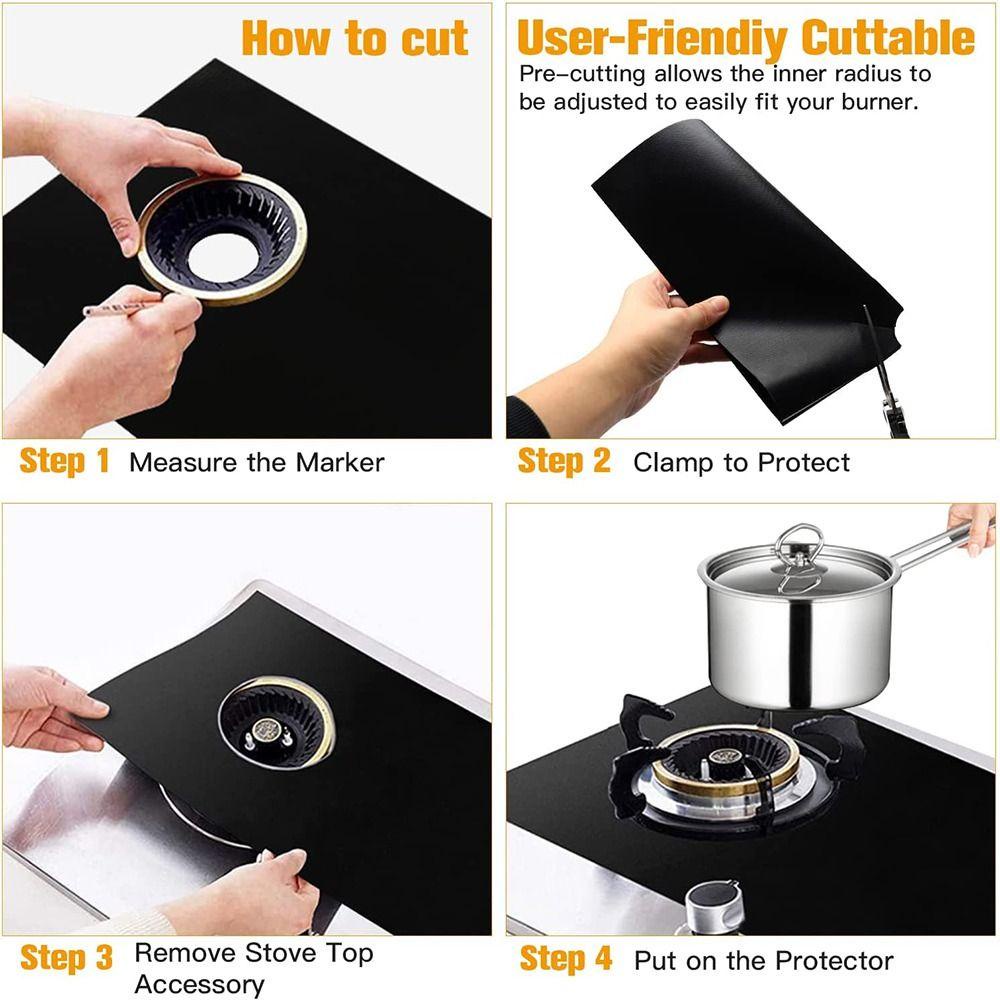 How to cut

User-Friendiy Cuttable

Pre-cutting allows the inner radius to be adjusted to easily fit your burner.

Step 1 Measure the Marker

Step 2 Clamp to Protect

Step 3 Remove Stove Top Accessory

Step 4 Put on the Protector