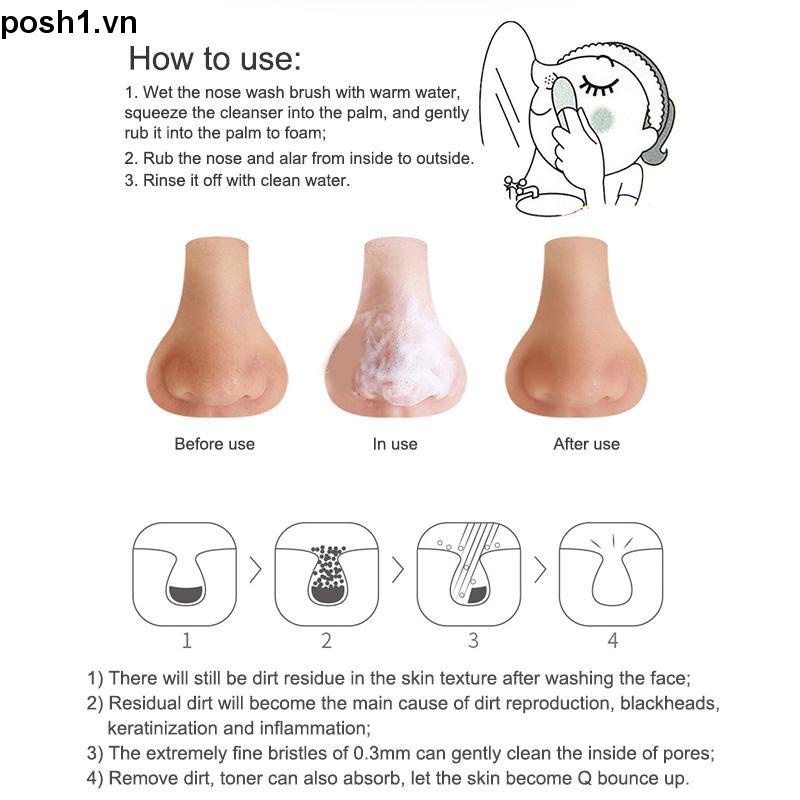 posh1.vn

How to use:

1. Wet the nose wash brush with warm water, squeeze the cleanser into the palm, and gently rub it into the palm to foam;

2. Rub the nose and alar from inside to outside.

3. Rinse it off with clean water.

Before use

In use

After use

1

2

3

4

1) There will still be dirt residue in the skin texture after washing the face;

2) Residual dirt will become the main cause of dirt reproduction, blackheads, keratinization and inflammation;

3) The extremely fine bristles of 0.3mm can gently clean the inside of pores;

4) Remove dirt, toner can also absorb, let the skin become Q bounce up.