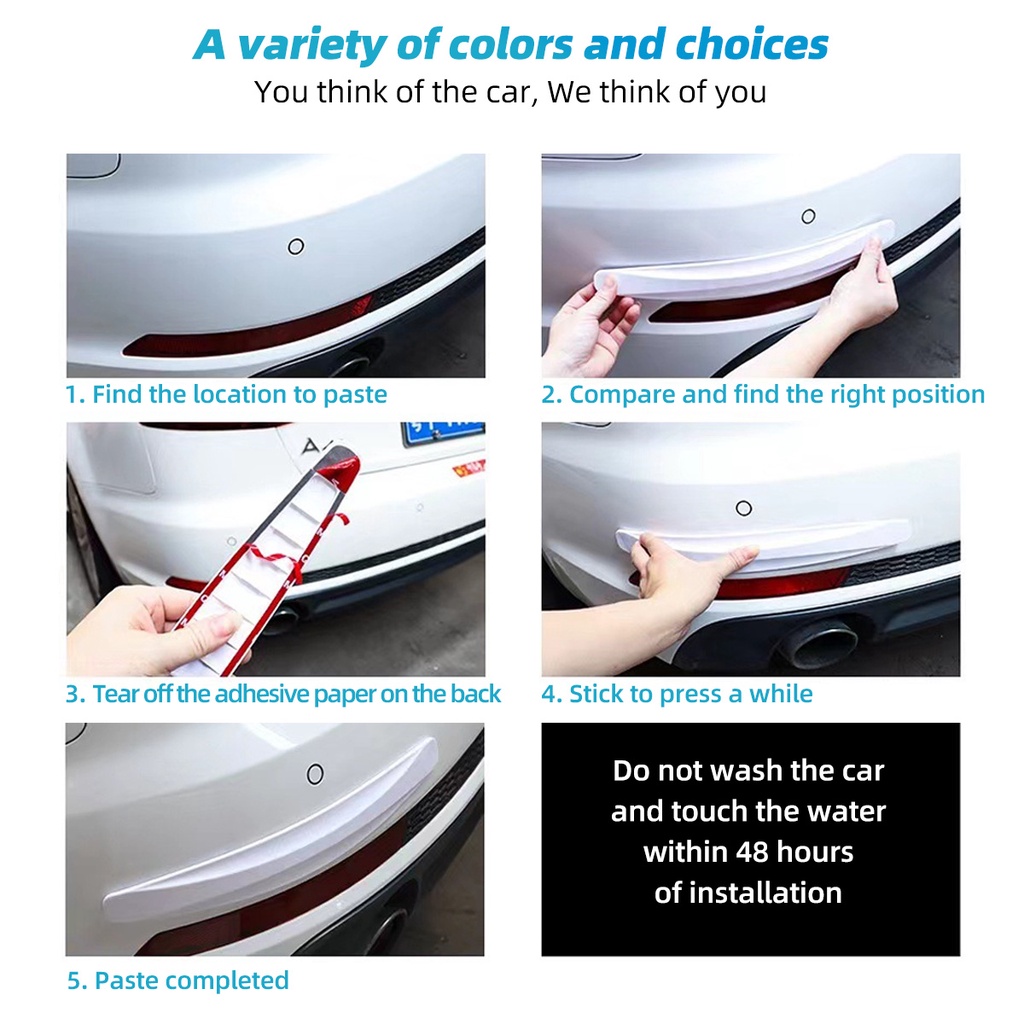 A variety of colors and choices

You think of the car, We think of you

1. Find the location to paste

2. Compare and find the right position

3. Tear off the adhesive paper on the back

4. Stick to press a while

5. Paste completed

Do not wash the car and touch the water within 48 hours of installation