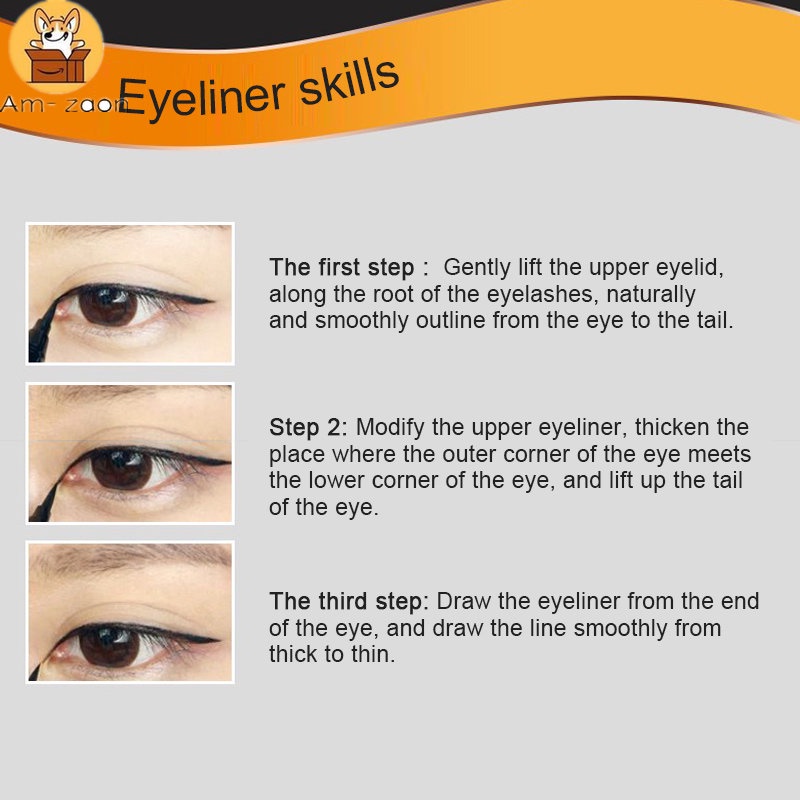 Am- zaon

Eyeliner skills

The first step : Gently lift the upper eyelid, along the root of the eyelashes, naturally and smoothly outline from the eye to the tail.

Step 2: Modify the upper eyeliner, thicken the place where the outer corner of the eye meets the lower corner of the eye, and lift up the tail of the eye.

The third step: Draw the eyeliner from the end of the eye, and draw the line smoothly from thick to thin.