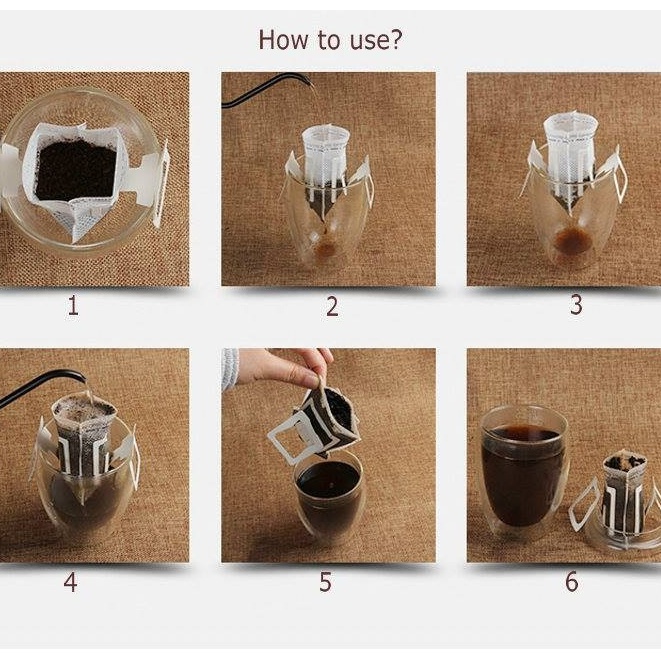 How to use?

1

2

3

4

5

6