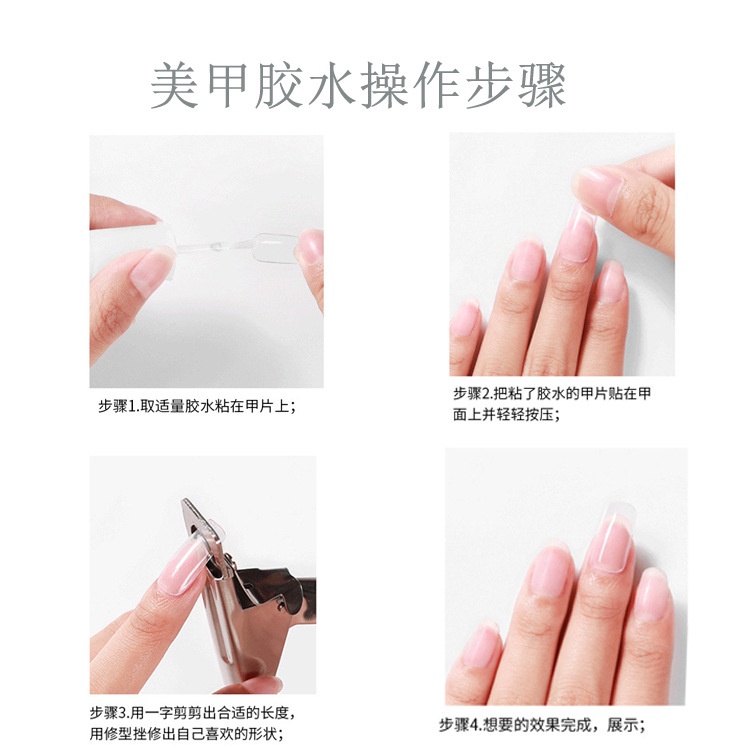 美甲胶水操作步骤

步骤1.取适量胶水粘在甲片上；

步骤2.把粘了胶水的甲片贴在甲面上并轻轻按压；

步骤3.用一字剪剪出合适的长度，用修型挫修出自己喜欢的形状；

步骤4.想要的效果完成，展示；