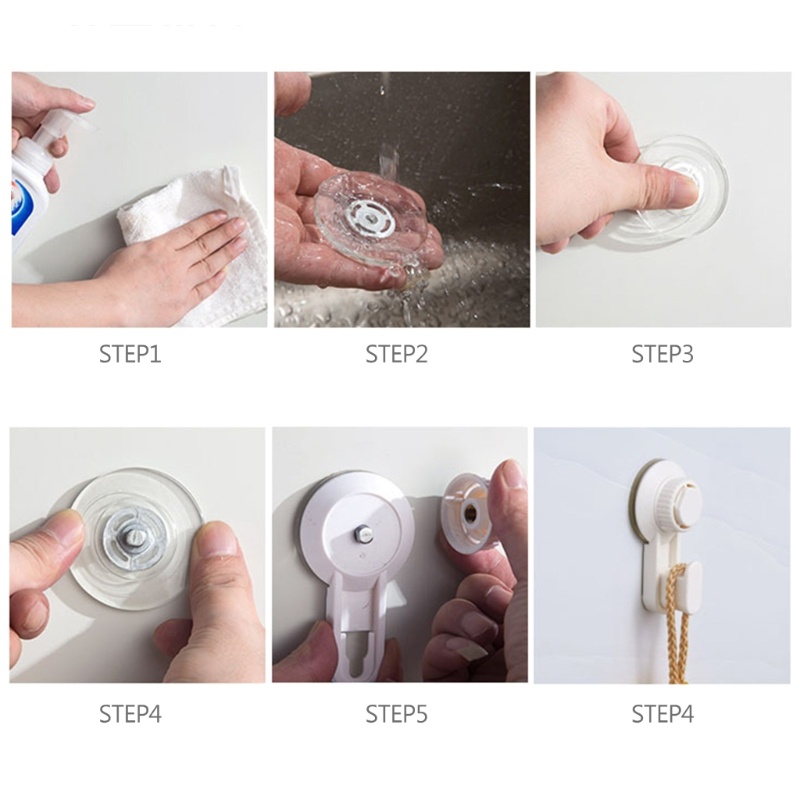 STEP1

STEP2

STEP3

STEP4

STEP5

STEP4