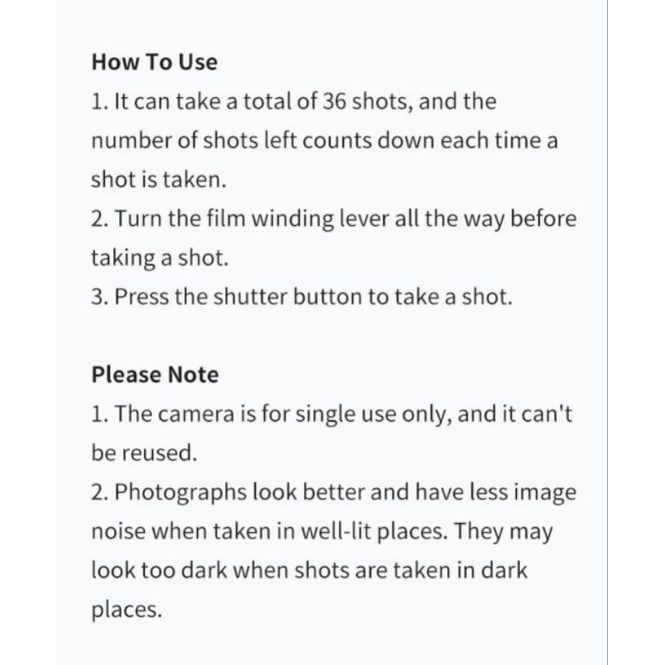 How To Use
1. It can take a total of 36 shots, and the number of shots left counts down each time a shot is taken.
2. Turn the film winding lever all the way before taking a shot.
3. Press the shutter button to take a shot.

Please Note
1. The camera is for single use only, and it can't be reused.
2. Photographs look better and have less image noise when taken in well-lit places. They may look too dark when shots are taken in dark places.