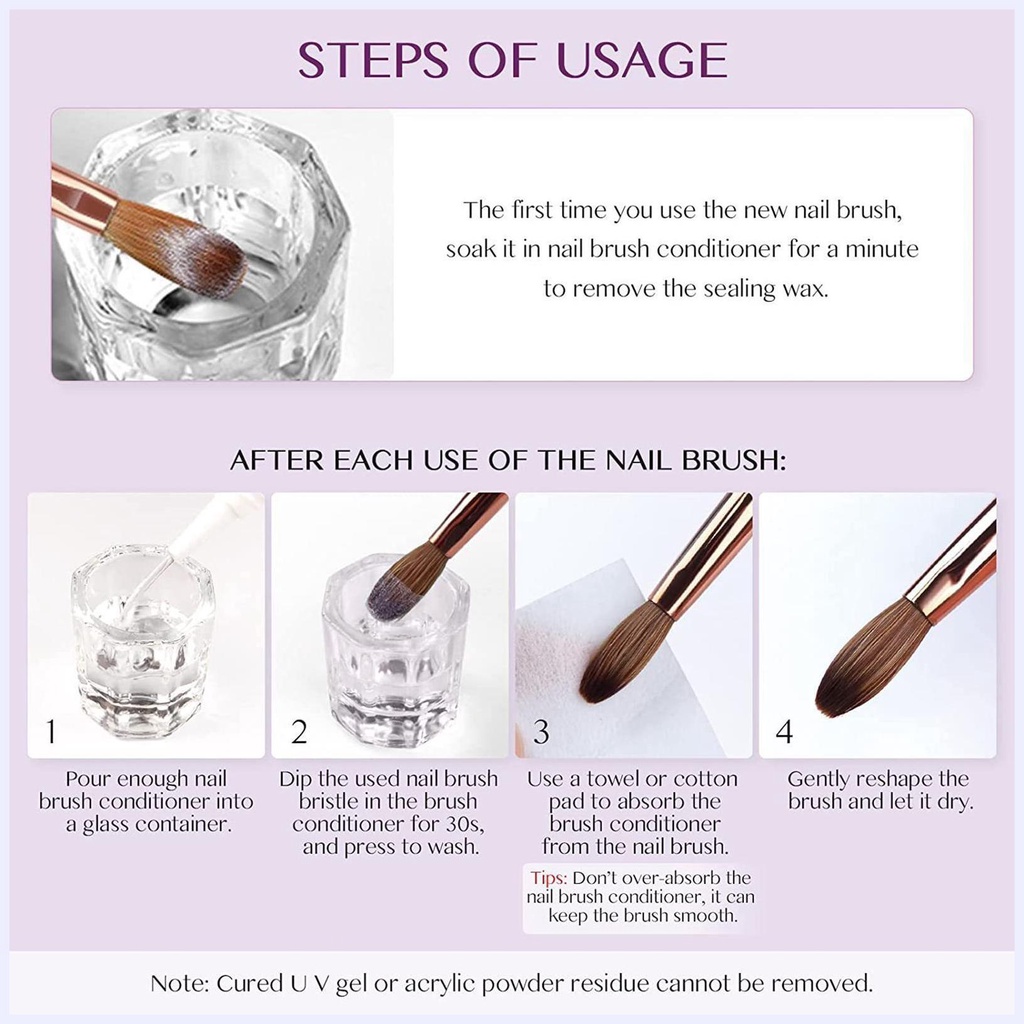 STEPS OF USAGE

The first time you use the new nail brush, soak it in nail brush conditioner for a minute to remove the sealing wax.

AFTER EACH USE OF THE NAIL BRUSH:

1

Pour enough nail brush conditioner into a glass container.

2

Dip the used nail brush bristle in the brush conditioner for 30s, and press to wash.

3

Use a towel or cotton pad to absorb the brush conditioner from the nail brush.

Tips: Don't over-absorb the nail brush conditioner, it can keep the brush smooth.

4

Gently reshape the brush and let it dry.

Note: Cured U V gel or acrylic powder residue cannot be removed.