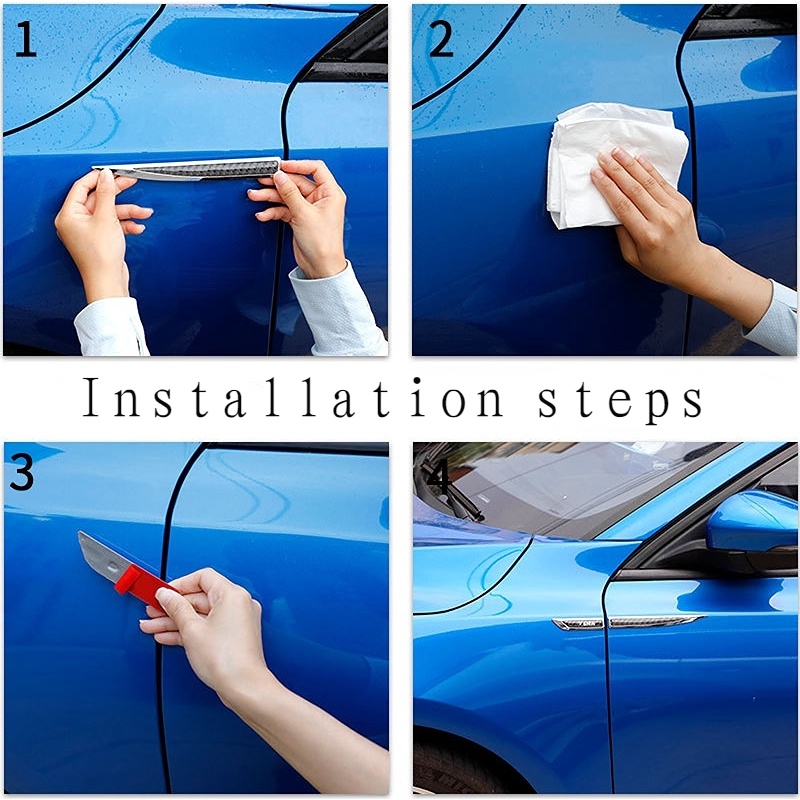 1

2

Installation steps

3

4