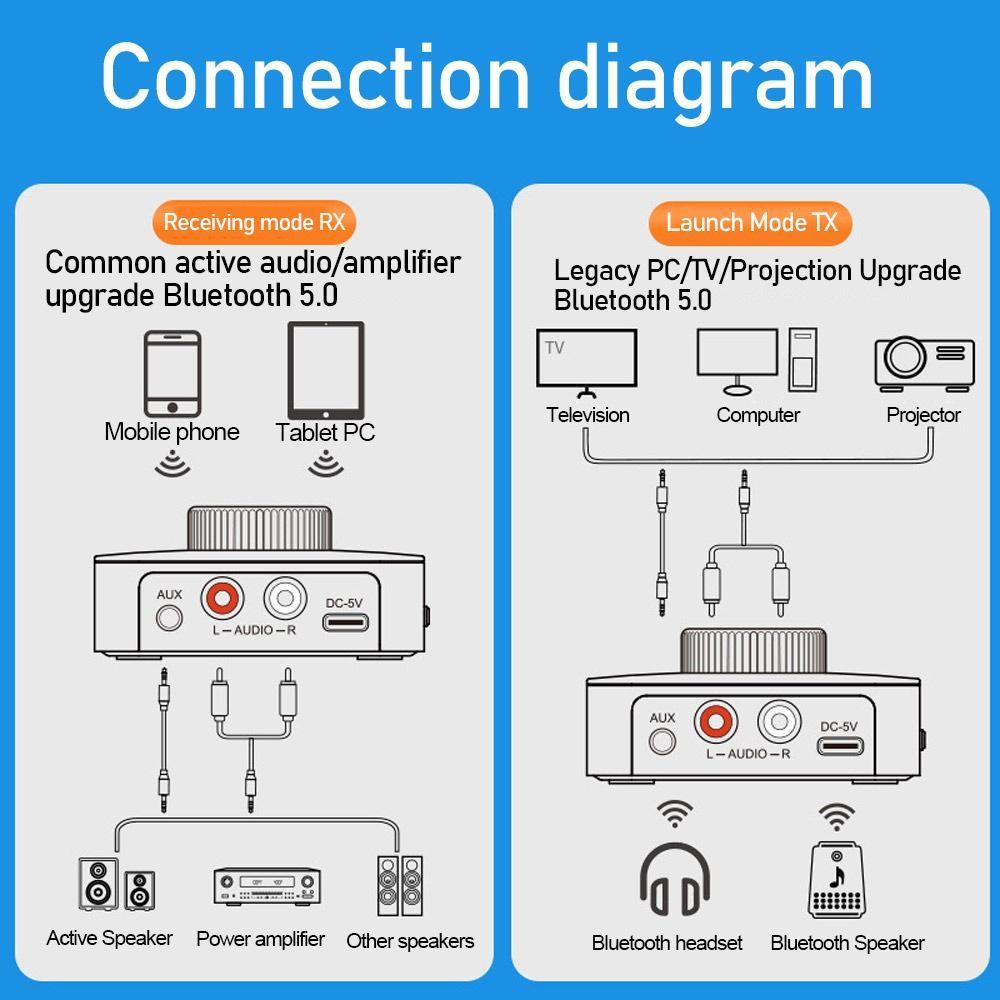 Connection diagram

Receiving mode RX

Common active audio/amplifier upgrade Bluetooth 5.0

Mobile phone

Tablet PC

AUX

L — AUDIO — R

DC-5V

Active Speaker

Power amplifier

Other speakers

Launch Mode TX

Legacy PC/TV/Projection Upgrade Bluetooth 5.0

TV

Television

Computer

Projector

AUX

L — AUDIO — R

DC-5V

Bluetooth headset

Bluetooth Speaker