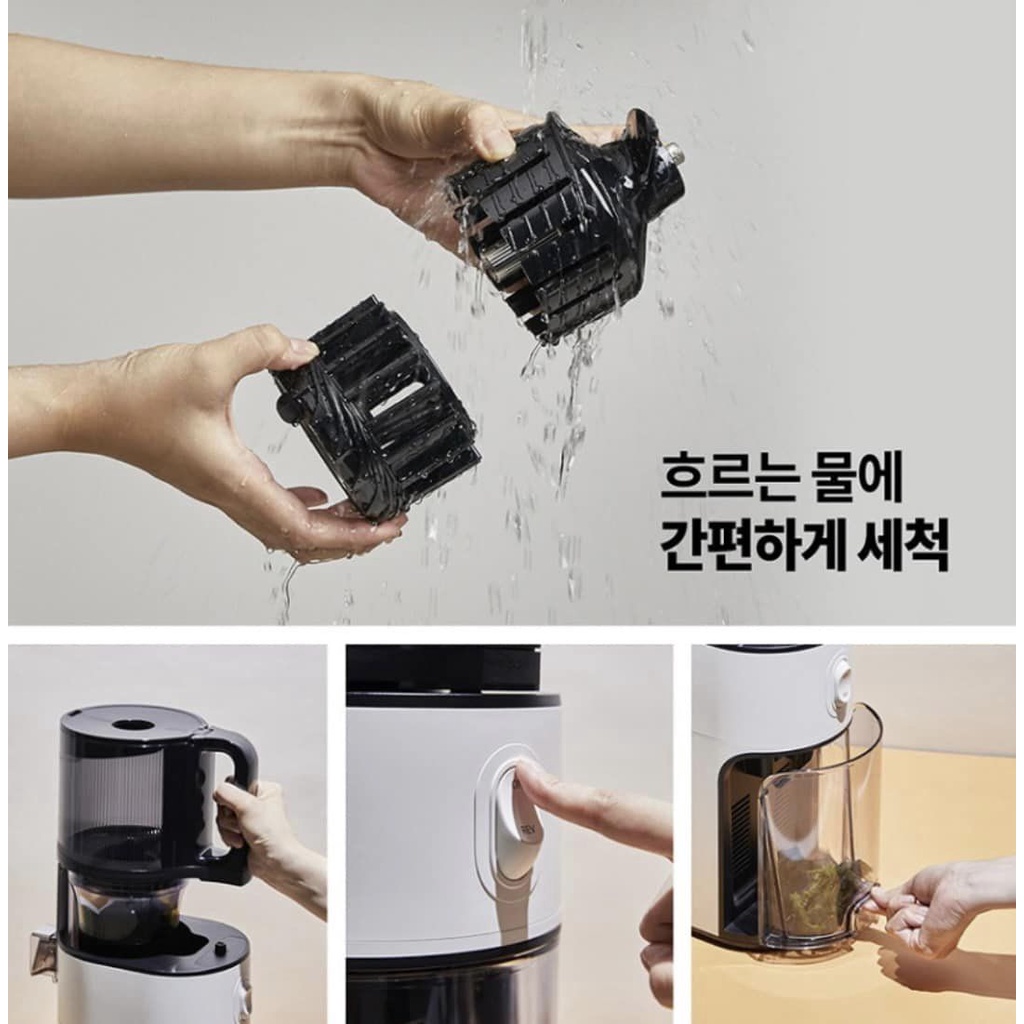 흐르는 물에
간편하게 세척