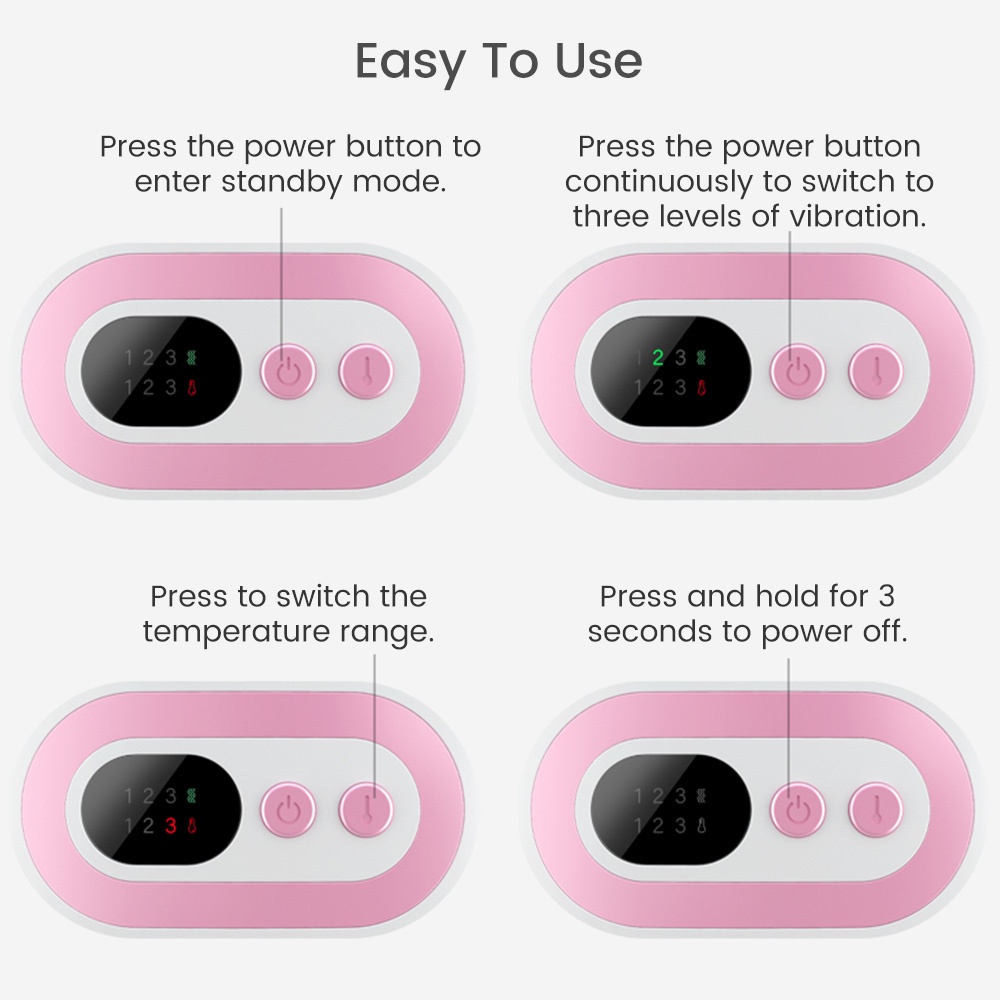 Easy To Use

Press the power button to enter standby mode.

1 2 3
1 2 3

Press the power button continuously to switch to three levels of vibration.

1 2 3
1 2 3

Press to switch the temperature range.

1 2 3
1 2 3

Press and hold for 3 seconds to power off.

1 2 3
1 2 3