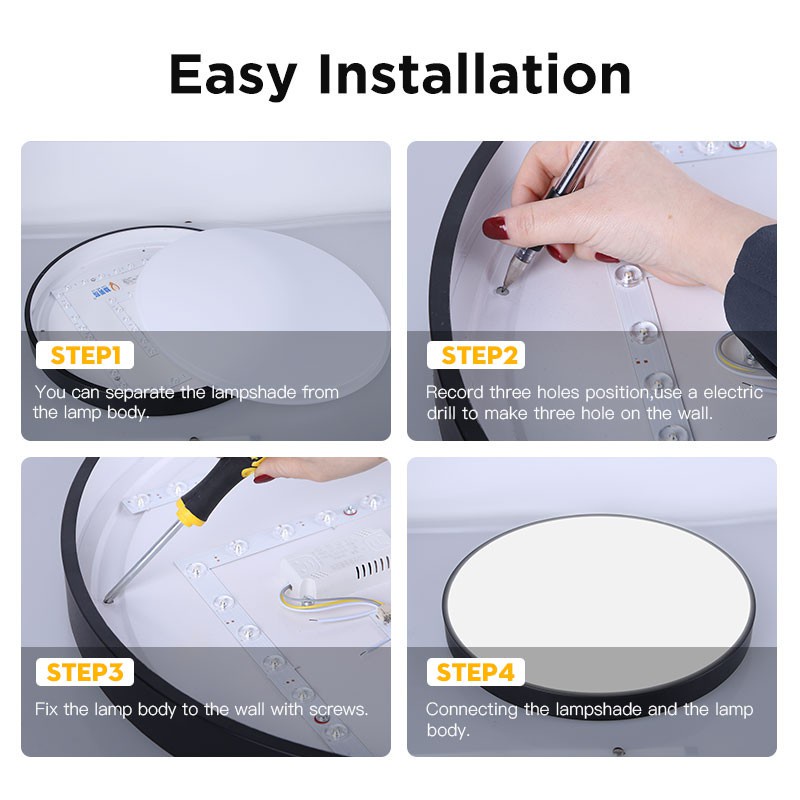 Easy Installation

STEP1
You can separate the lampshade from the lamp body.

STEP2
Record three holes position,use a electric drill to make three hole on the wall.

STEP3
Fix the lamp body to the wall with screws.

STEP4
Connecting the lampshade and the lamp body.