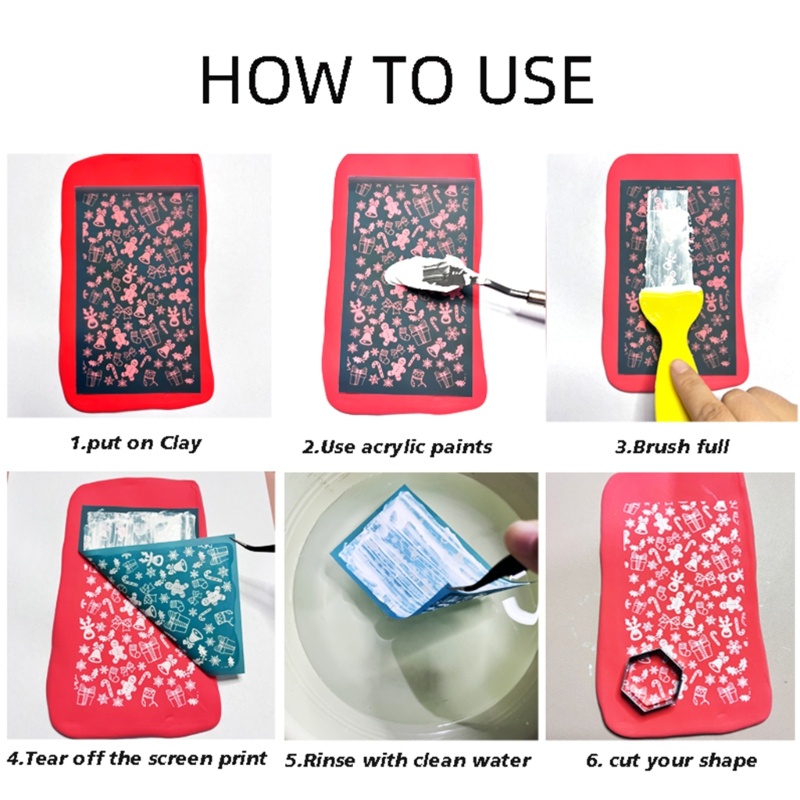 HOW TO USE

1.put on Clay

2.Use acrylic paints

3.Brush full

4.Tear off the screen print

5.Rinse with clean water

6. cut your shape