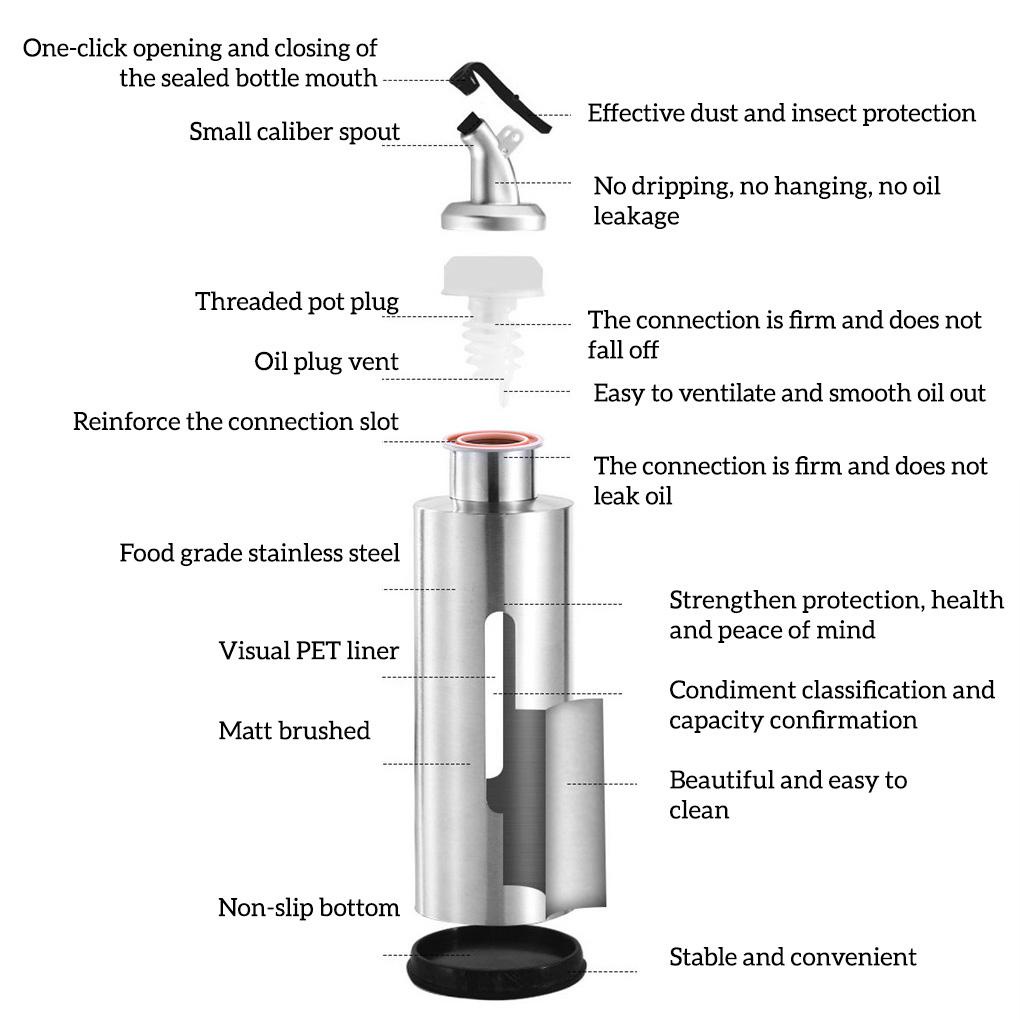 One-click opening and closing of the sealed bottle mouth

Effective dust and insect protection

Small caliber spout

No dripping, no hanging, no oil leakage

Threaded pot plug

The connection is firm and does not fall off

Oil plug vent

Easy to ventilate and smooth oil out

Reinforce the connection slot

The connection is firm and does not leak oil

Food grade stainless steel

Strengthen protection, health and peace of mind

Visual PET liner

Condiment classification and capacity confirmation

Matt brushed

Beautiful and easy to clean

Non-slip bottom

Stable and convenient