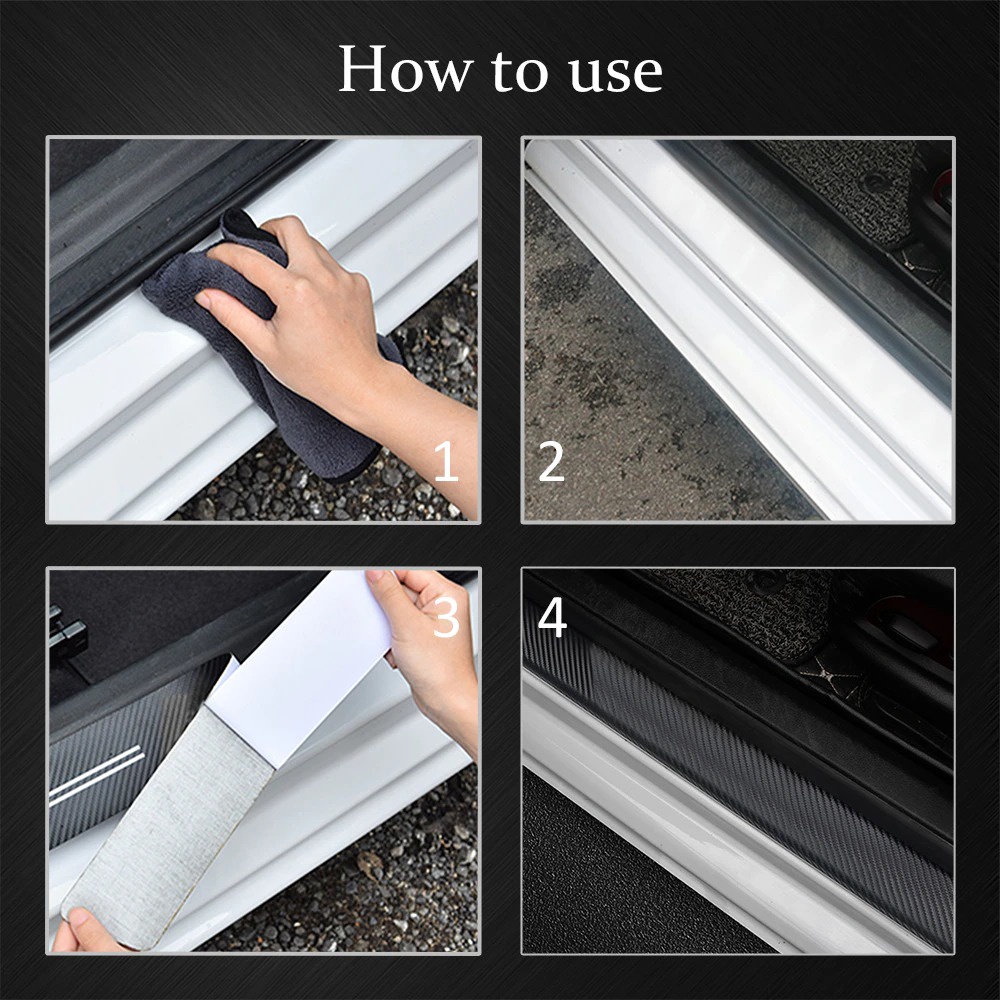 How to use

1

2

3

4