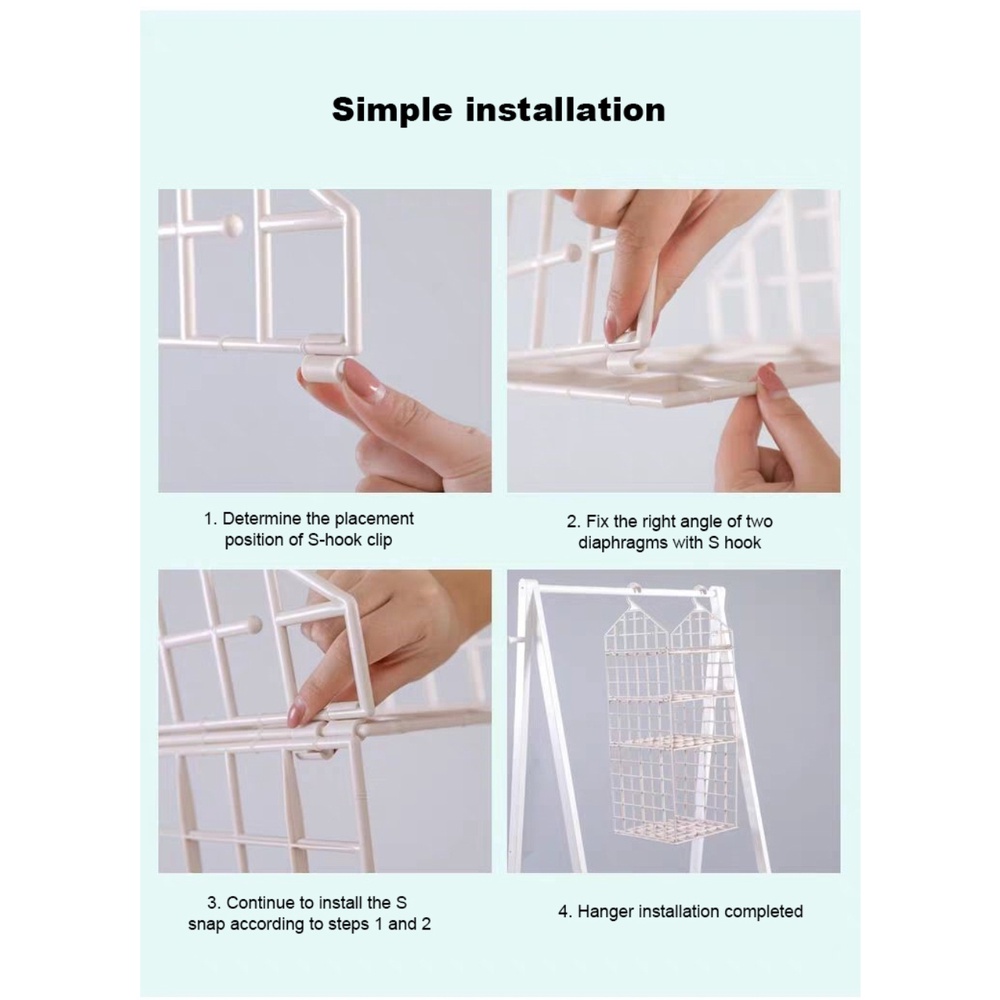 Simple installation

1. Determine the placement position of S-hook clip

2. Fix the right angle of two diaphragms with S hook

3. Continue to install the S snap according to steps 1 and 2

4. Hanger installation completed