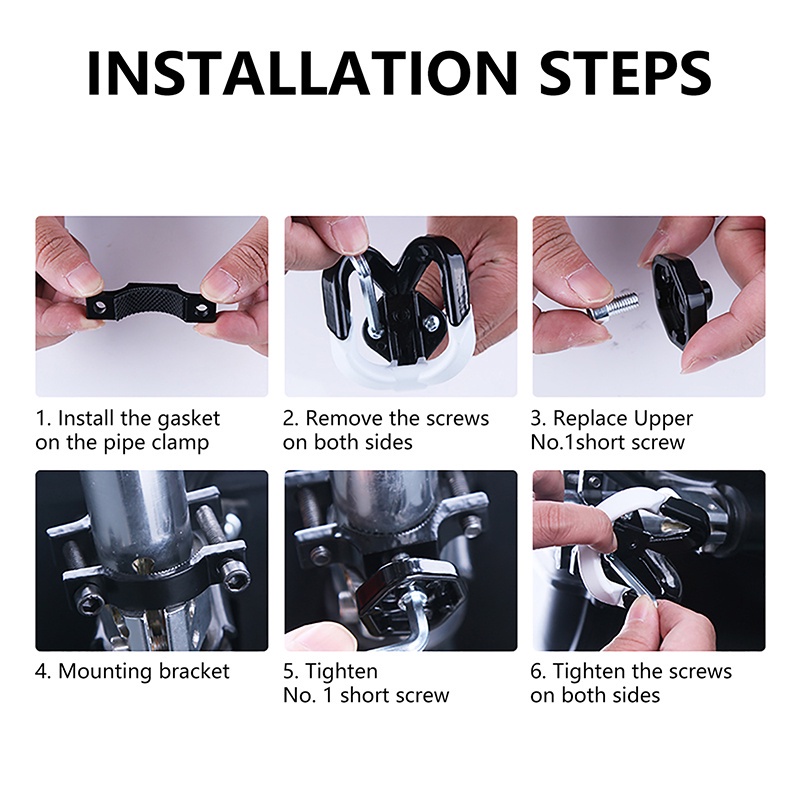 INSTALLATION STEPS

1. Install the gasket on the pipe clamp

2. Remove the screws on both sides

3. Replace Upper No.1short screw

4. Mounting bracket

5. Tighten No. 1 short screw

6. Tighten the screws on both sides