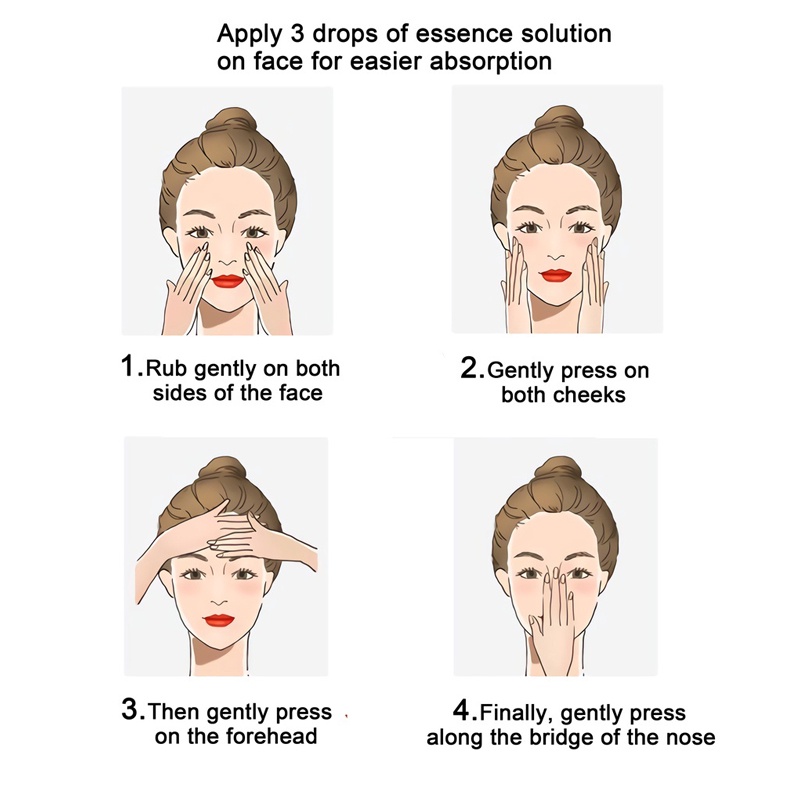 Apply 3 drops of essence solution on face for easier absorption

1.Rub gently on both sides of the face

2.Gently press on both cheeks

3.Then gently press on the forehead

4.Finally, gently press along the bridge of the nose