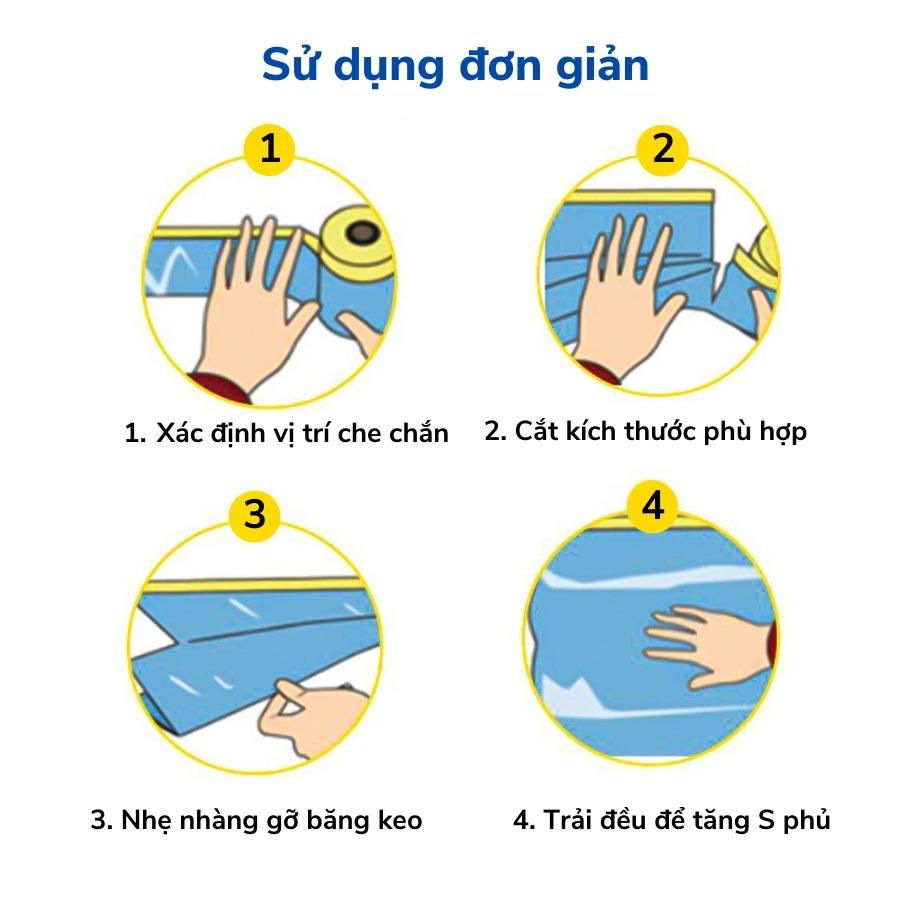 Sử dụng đơn giản

1

2

1. Xác định vị trí che chắn

2. Cắt kích thước phù hợp

3

4

3. Nhẹ nhàng gỡ băng keo

4. Trải đều để tăng S phủ