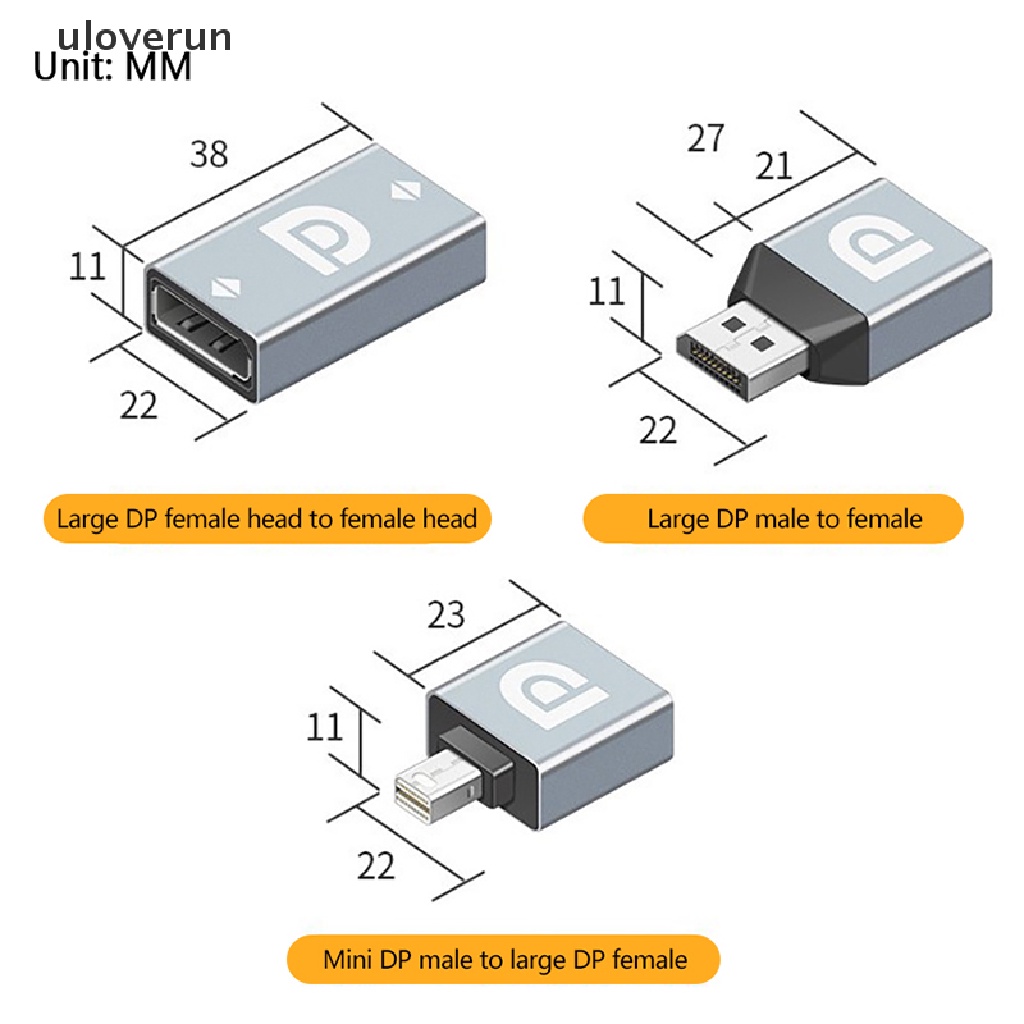 uloverun
Unit: MM

38
11
22
Large DP female head to female head

27
21
11
22
Large DP male to female

23
11
22
Mini DP male to large DP female