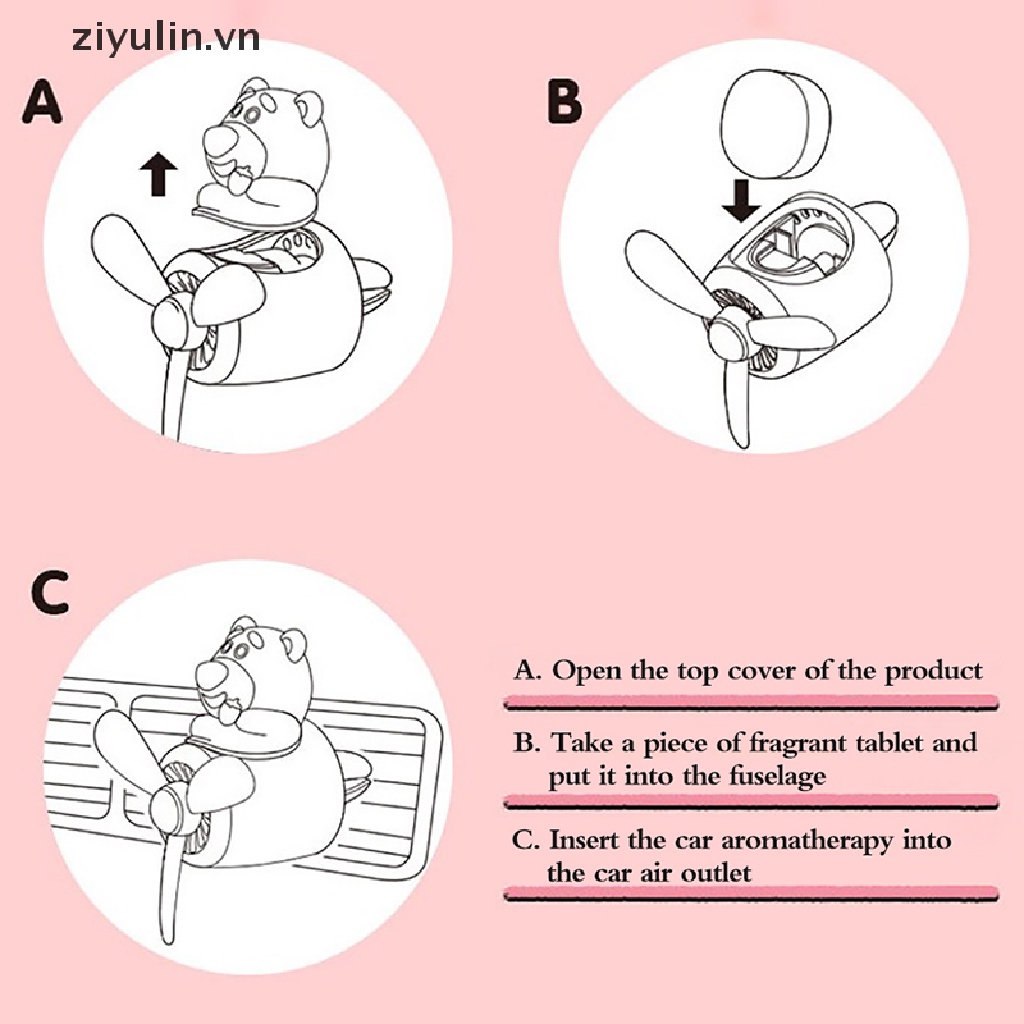 ziyulin.vn

A

B

C

A. Open the top cover of the product

B. Take a piece of fragrant tablet and put it into the fuselage

C. Insert the car aromatherapy into the car air outlet