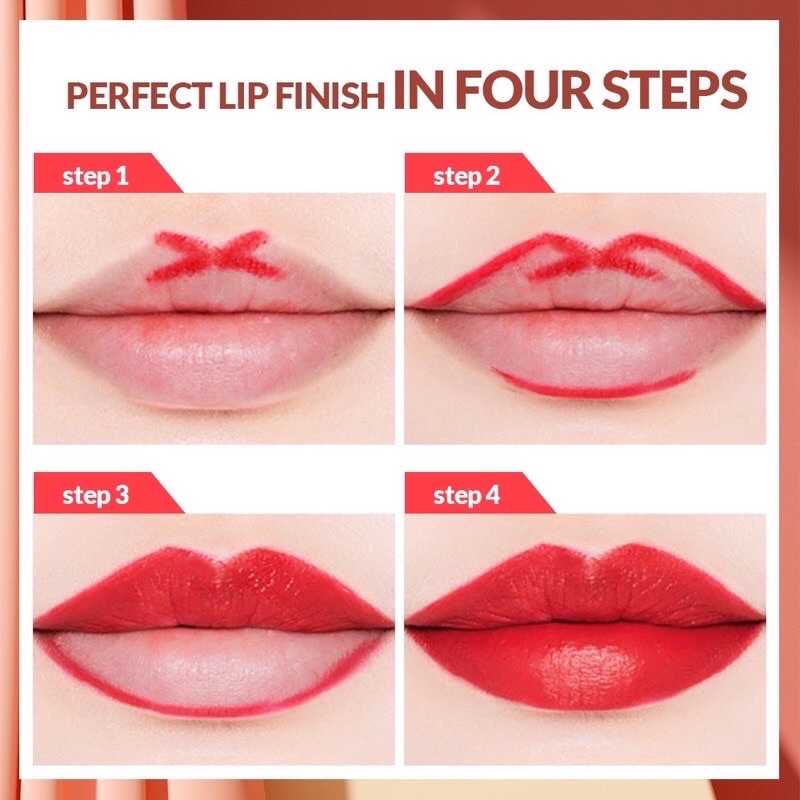 PERFECT LIP FINISH IN FOUR STEPS

step 1

step 2

step 3

step 4