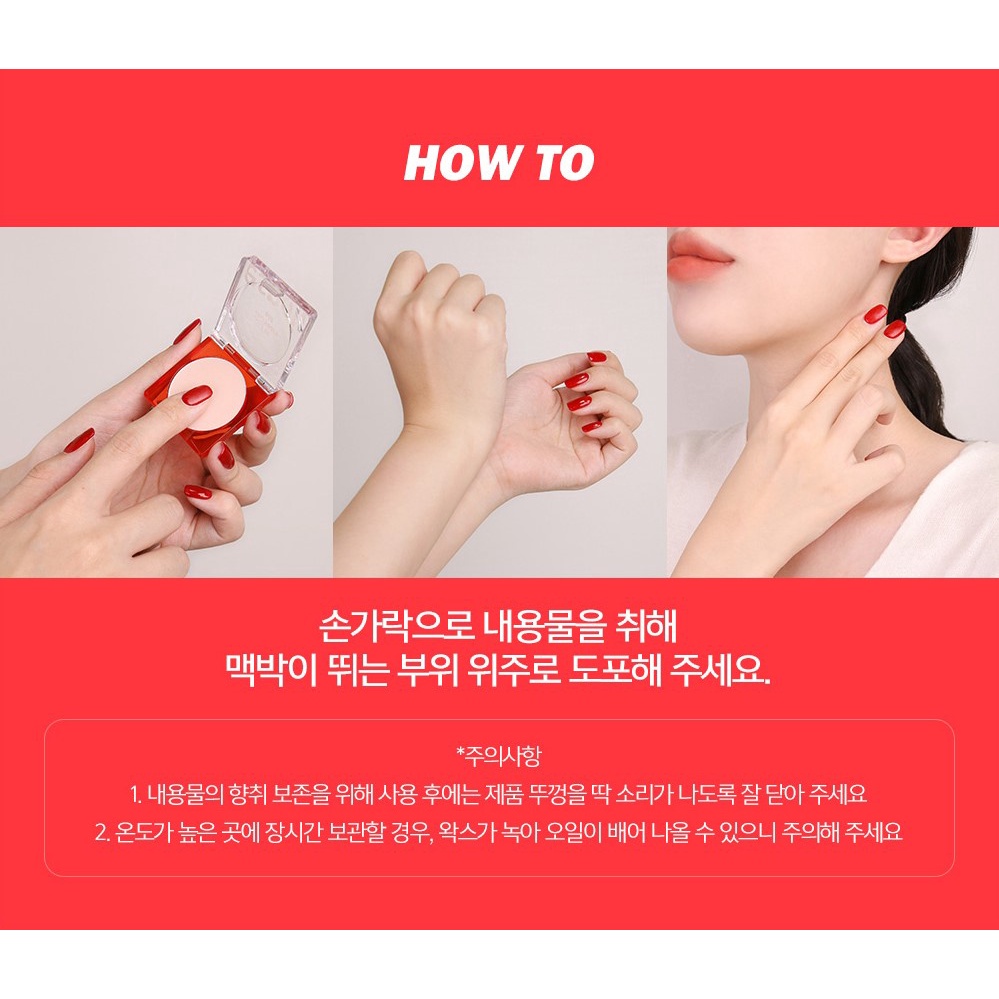 HOW TO

손가락으로 내용물을 취해
맥박이 뛰는 부위 위주로 도포해 주세요.

*주의사항
1. 내용물의 향취 보존을 위해 사용 후에는 제품 뚜껑을 딱 소리가 나도록 잘 닫아 주세요
2. 온도가 높은 곳에 장시간 보관할 경우, 왁스가 녹아 오일이 배어 나올 수 있으니 주의해 주세요