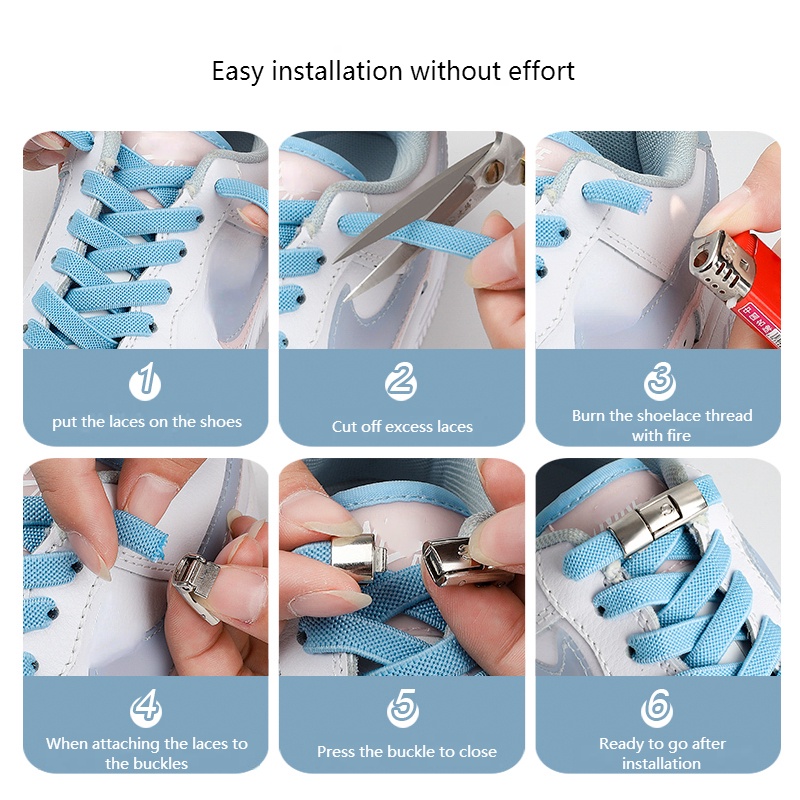 Easy installation without effort

1
put the laces on the shoes

2
Cut off excess laces

3
Burn the shoelace thread with fire

4
When attaching the laces to the buckles

5
Press the buckle to close

6
Ready to go after installation