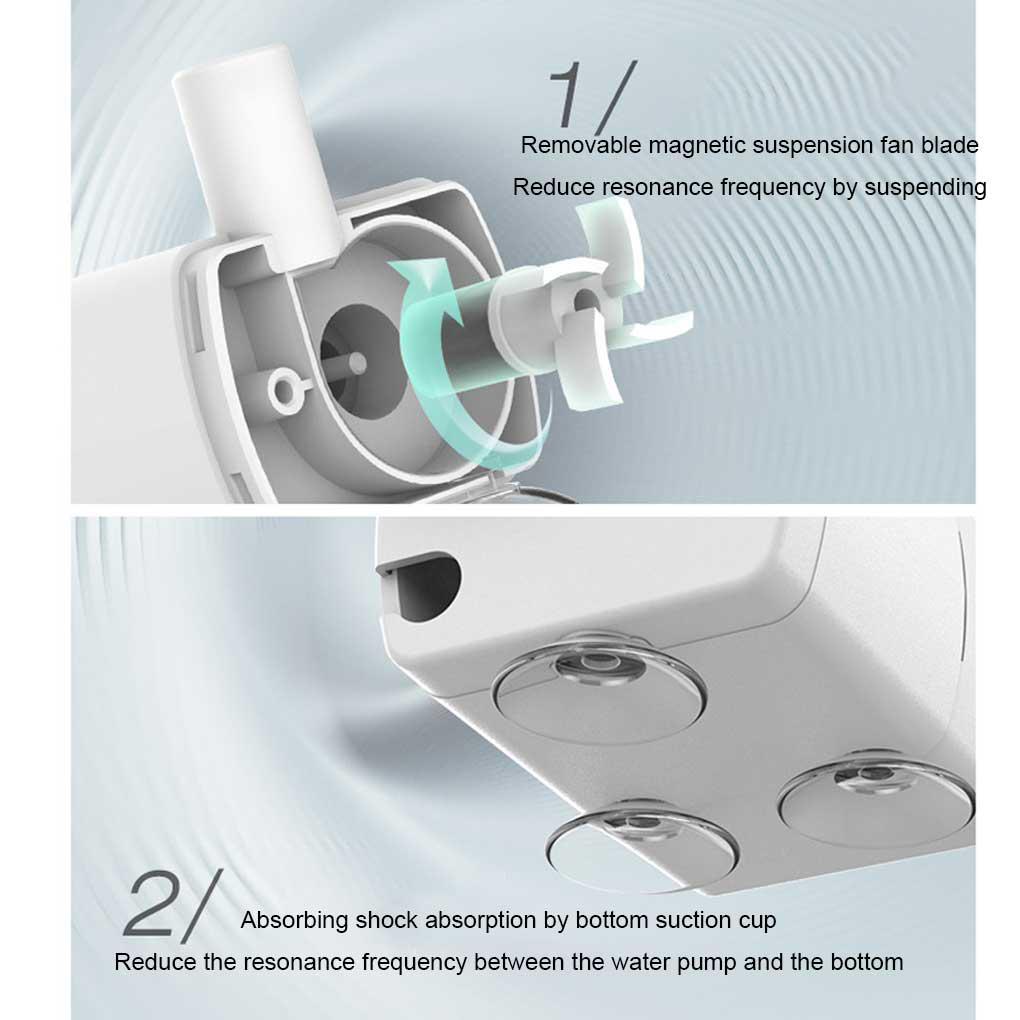 1/
Removable magnetic suspension fan blade
Reduce resonance frequency by suspending

2/
Absorbing shock absorption by bottom suction cup
Reduce the resonance frequency between the water pump and the bottom