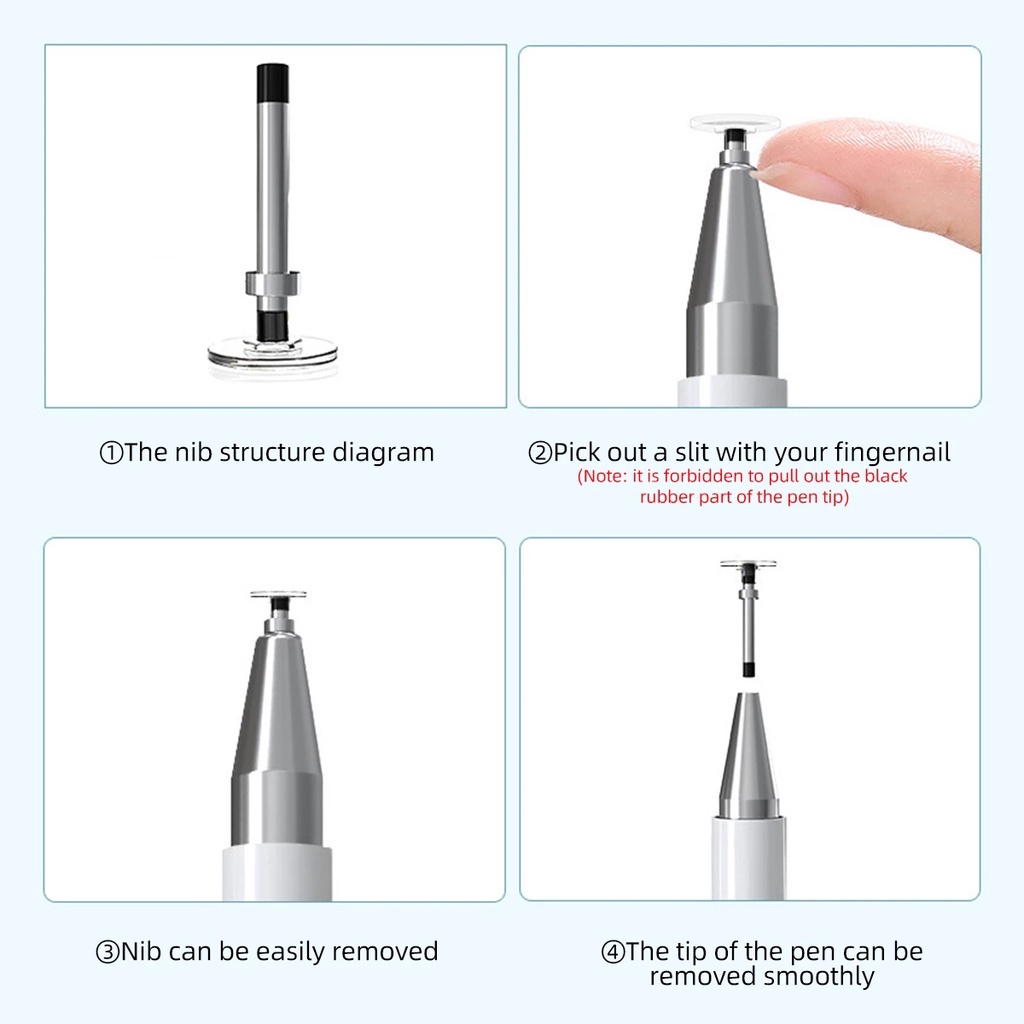 ①The nib structure diagram

②Pick out a slit with your fingernail
(Note: it is forbidden to pull out the black rubber part of the pen tip)

③Nib can be easily removed

④The tip of the pen can be removed smoothly