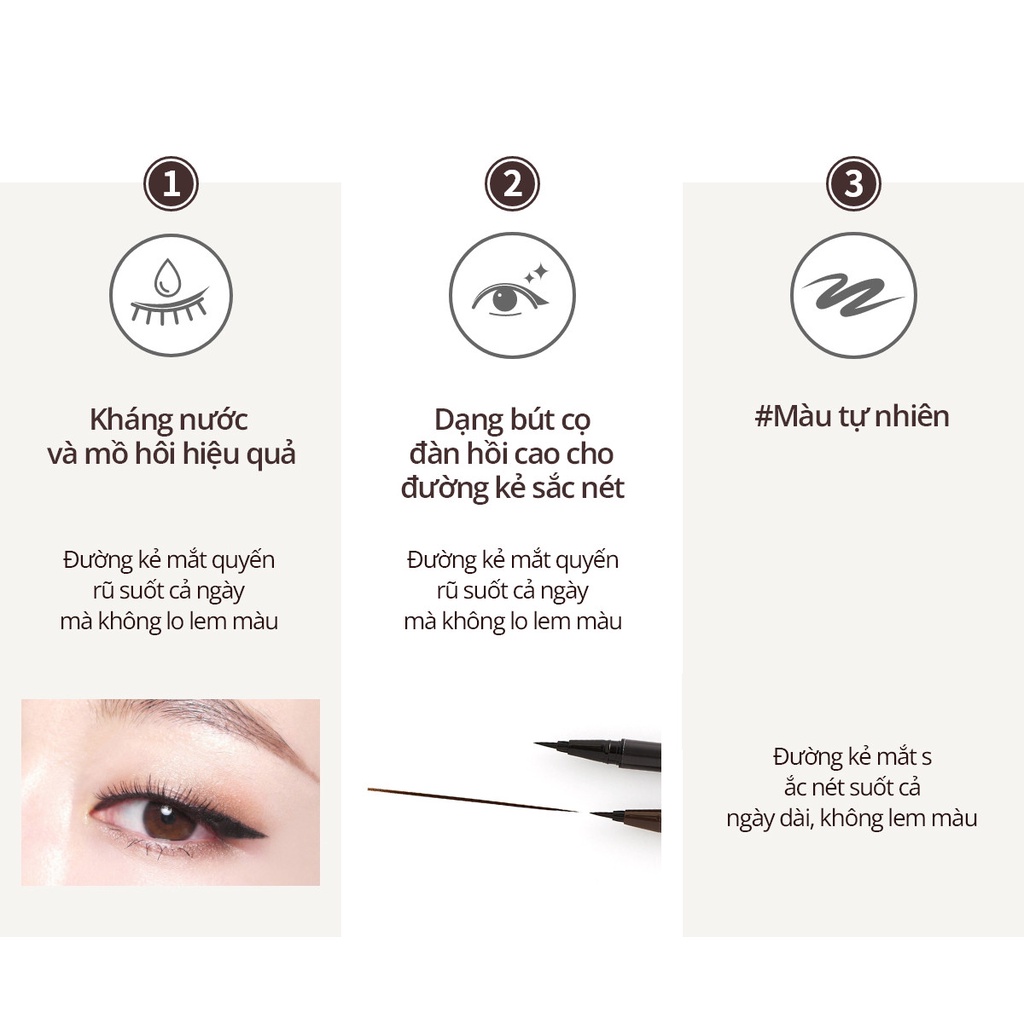 1

Kháng nước và mồ hôi hiệu quả

Đường kẻ mắt quyến rũ suốt cả ngày mà không lo lem màu

2

Dạng bút cọ đàn hồi cao cho đường kẻ sắc nét

Đường kẻ mắt quyến rũ suốt cả ngày mà không lo lem màu

3

#Màu tự nhiên

Đường kẻ mắt s ắc nét suốt cả ngày dài, không lem màu