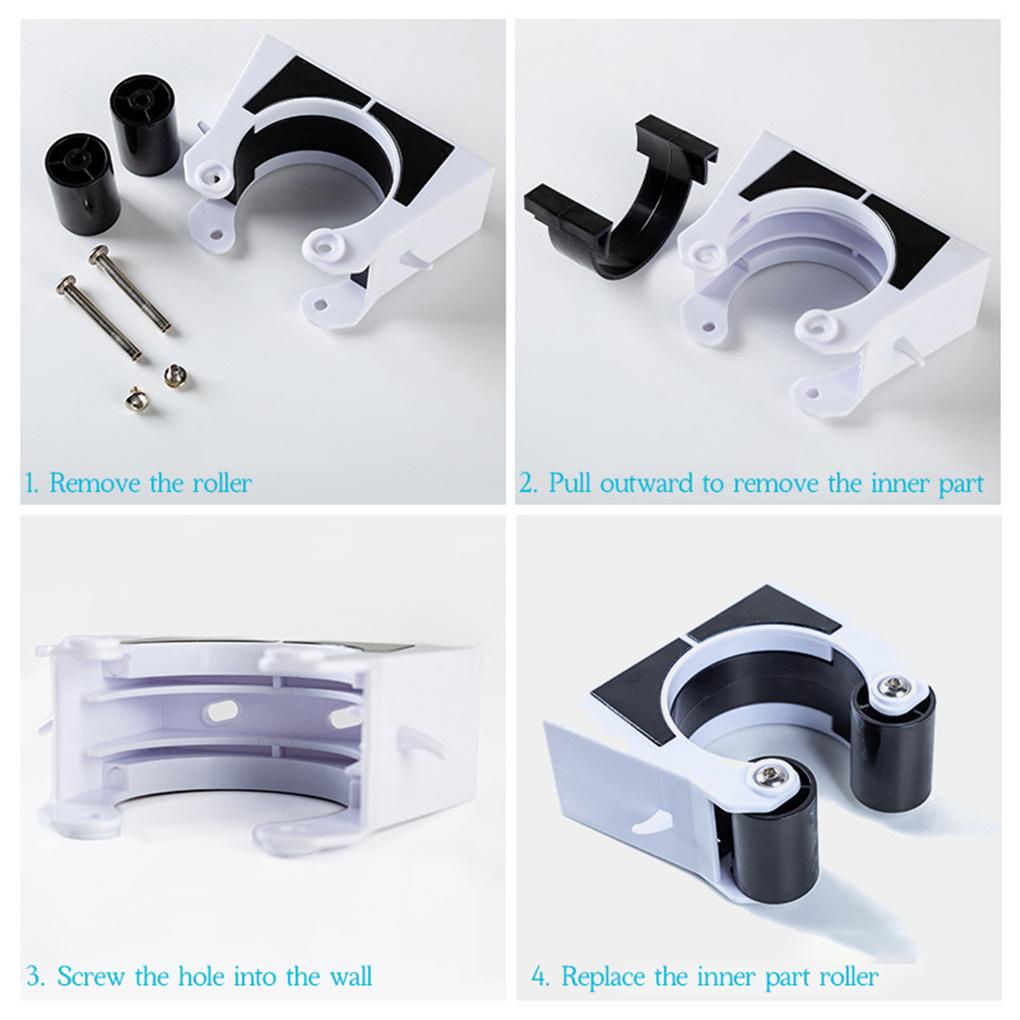 1. Remove the roller

2. Pull outward to remove the inner part

3. Screw the hole into the wall

4. Replace the inner part roller