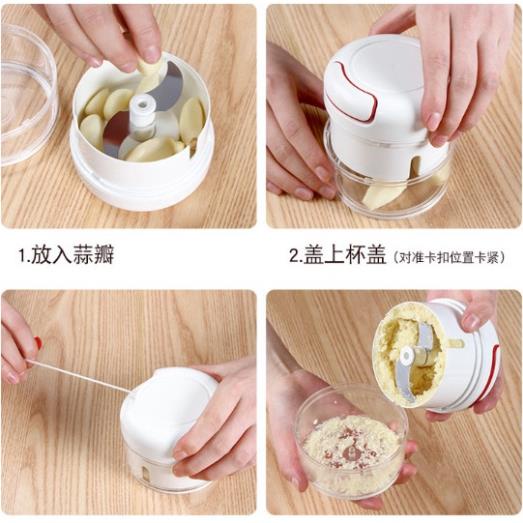 1.放入蒜瓣

2.盖上杯盖（对准卡扣位置卡紧）