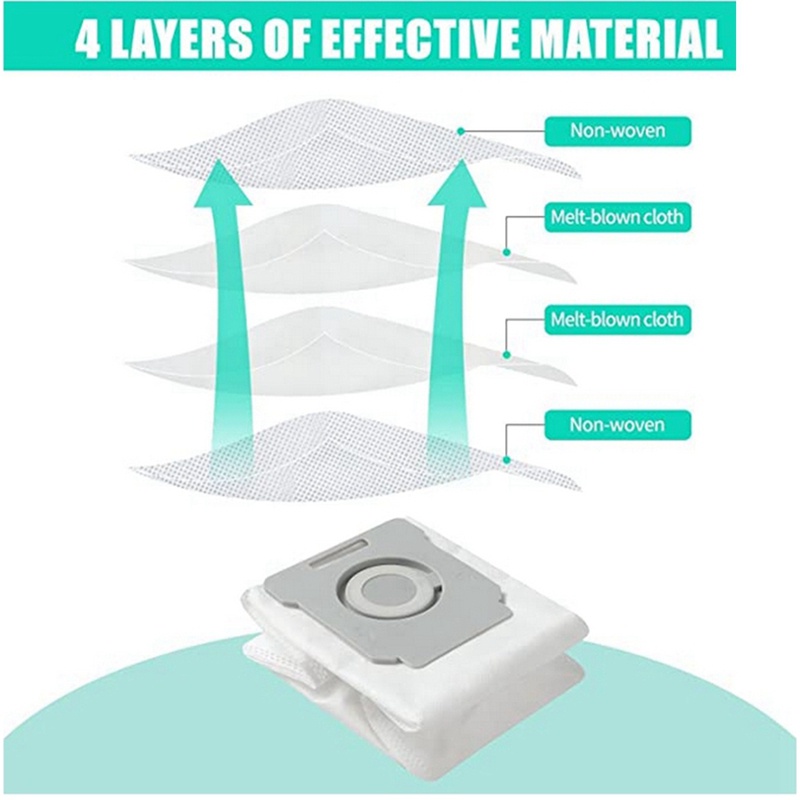 4 LAYERS OF EFFECTIVE MATERIAL

Non-woven

Melt-blown cloth

Melt-blown cloth

Non-woven