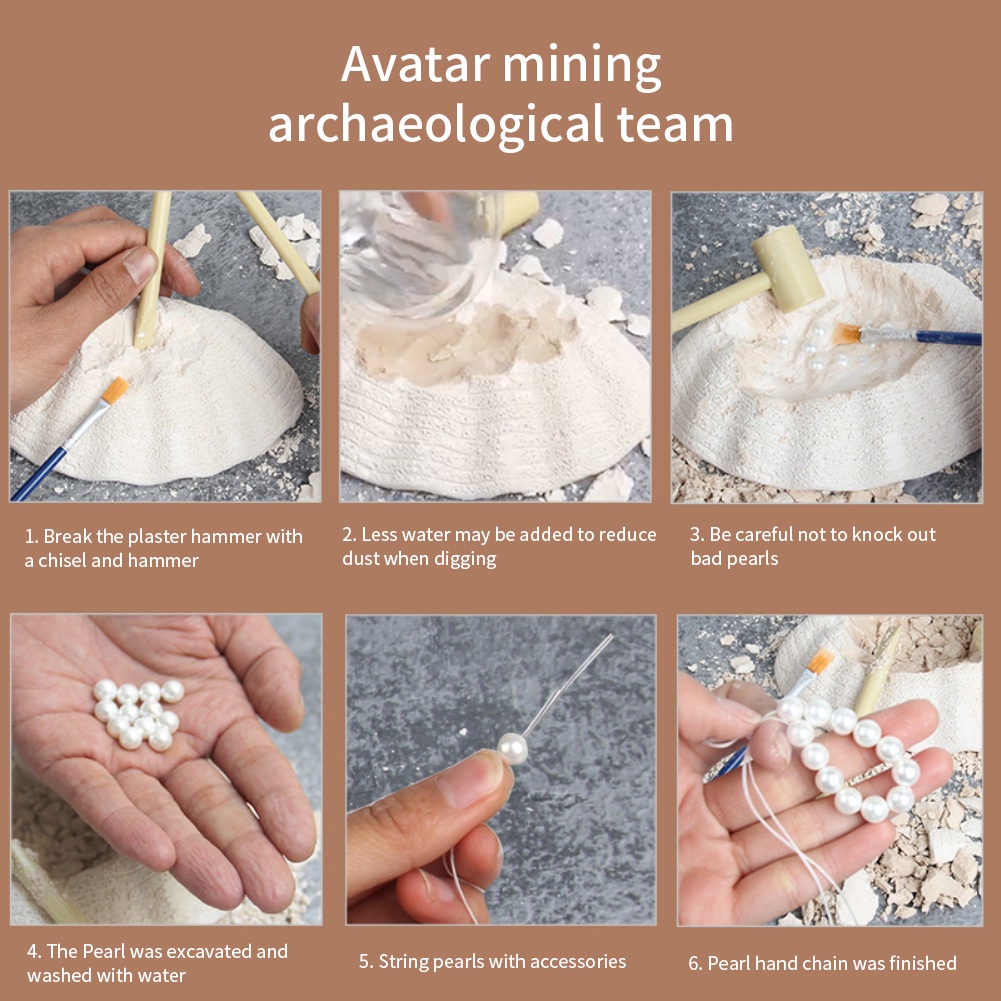 Avatar mining archaeological team

1. Break the plaster hammer with a chisel and hammer

2. Less water may be added to reduce dust when digging

3. Be careful not to knock out bad pearls

4. The Pearl was excavated and washed with water

5. String pearls with accessories

6. Pearl hand chain was finished