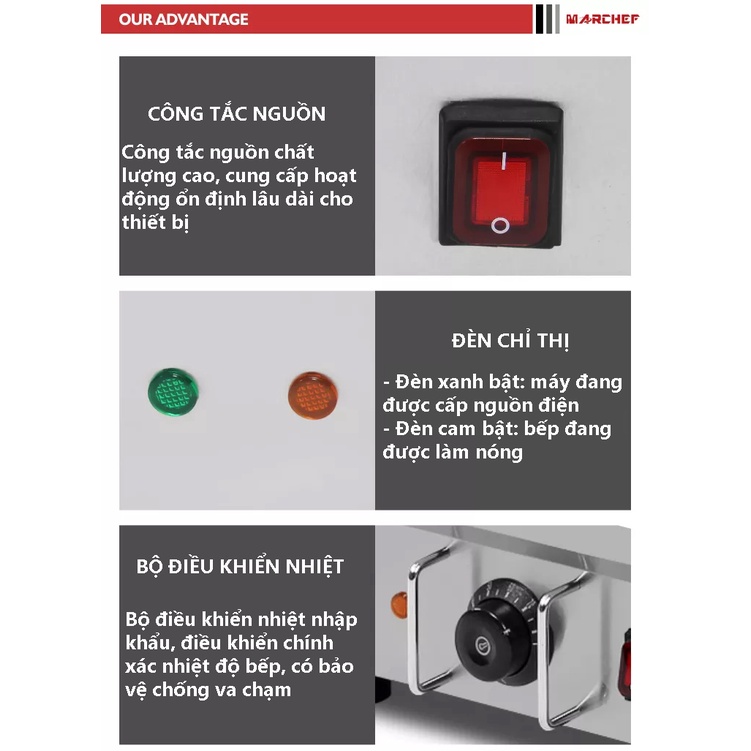 OUR ADVANTAGE

MARCHEF

CÔNG TẮC NGUỒN

Công tắc nguồn chất lượng cao, cung cấp hoạt động ổn định lâu dài cho thiết bị

ĐÈN CHỈ THỊ

- Đèn xanh bật: máy đang được cấp nguồn điện
- Đèn cam bật: bếp đang được làm nóng

BỘ ĐIỀU KHIỂN NHIỆT

Bộ điều khiển nhiệt nhập khẩu, điều khiển chính xác nhiệt độ bếp, có bảo vệ chống va chạm