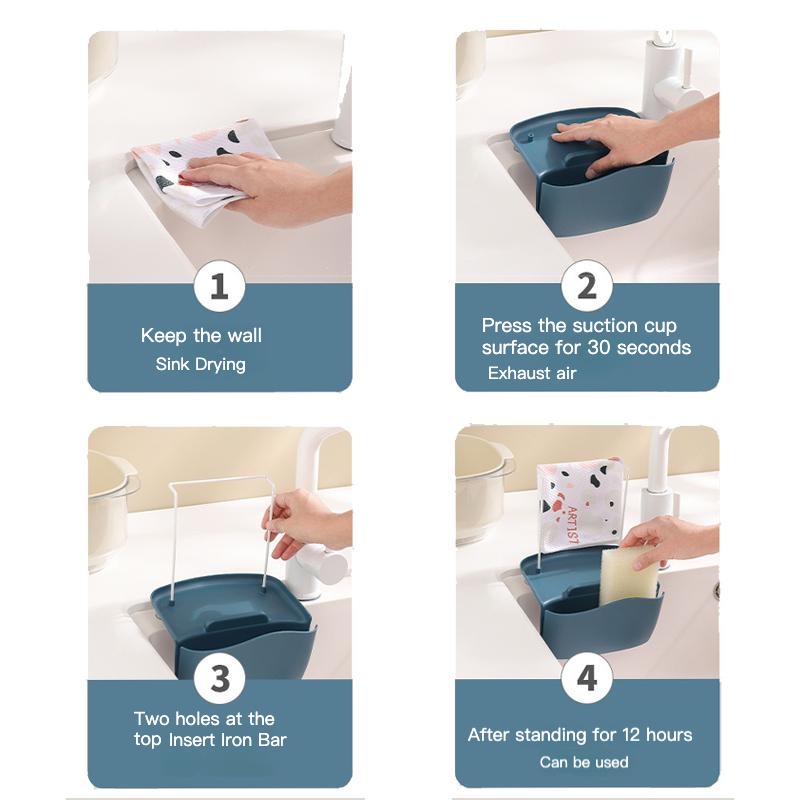 1

Keep the wall
Sink Drying

2

Press the suction cup surface for 30 seconds
Exhaust air

3

Two holes at the top Insert Iron Bar

ARTIST

4

After standing for 12 hours
Can be used