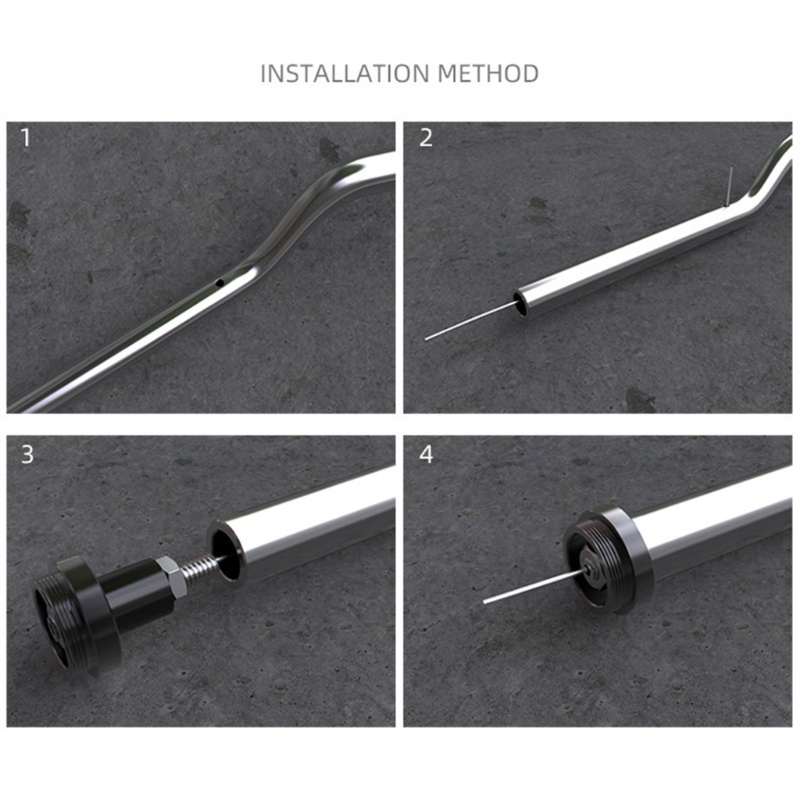 INSTALLATION METHOD

1

2

3

4