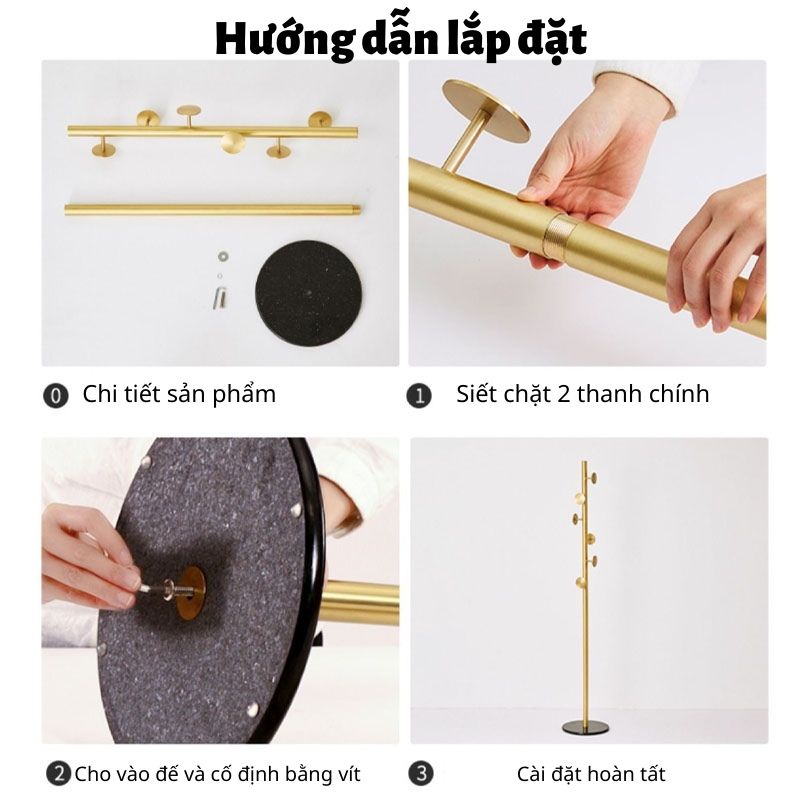 Hướng dẫn lắp đặt

0 Chi tiết sản phẩm

1 Siết chặt 2 thanh chính

2 Cho vào đế và cố định bằng vít

3 Cài đặt hoàn tất