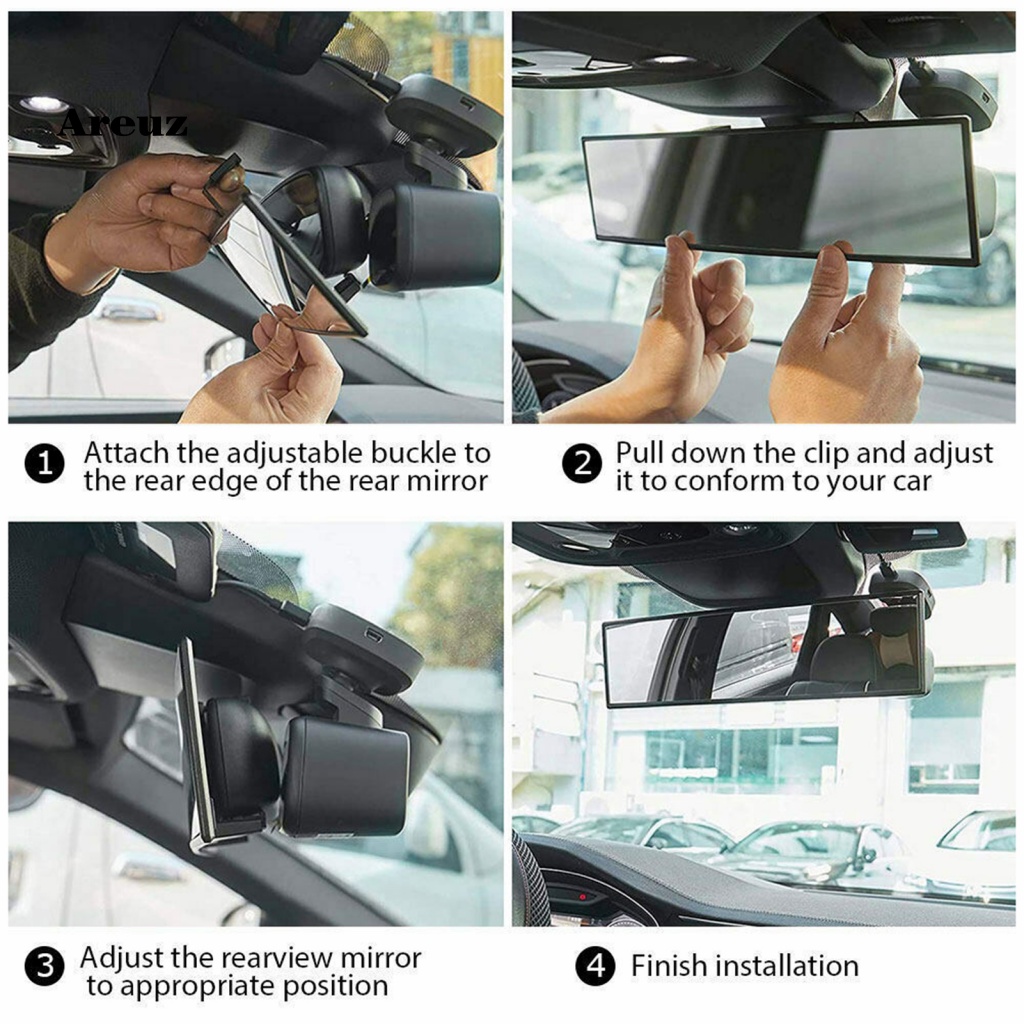 Areuz

1 Attach the adjustable buckle to the rear edge of the rear mirror

2 Pull down the clip and adjust it to conform to your car

3 Adjust the rearview mirror to appropriate position

4 Finish installation