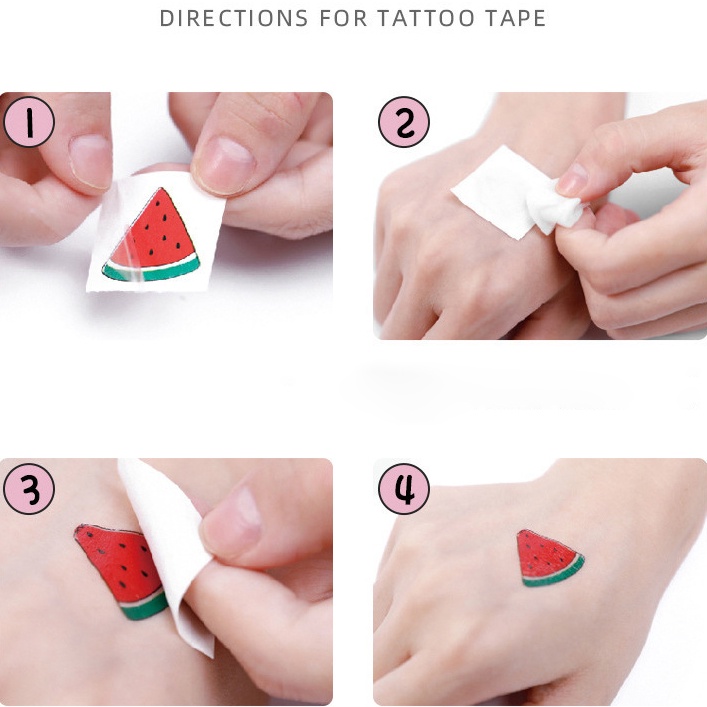 DIRECTIONS FOR TATTOO TAPE

1

2

3

4