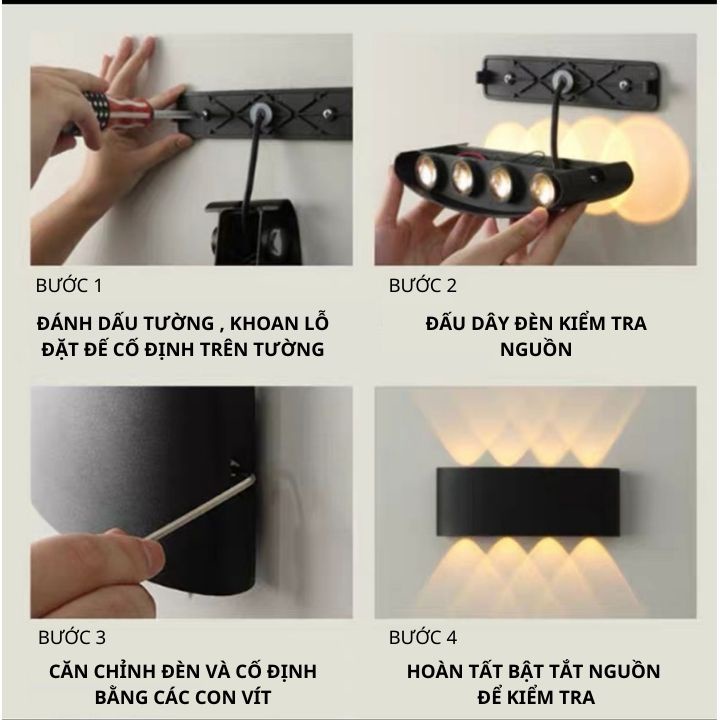 BƯỚC 1

ĐÁNH DẤU TƯỜNG , KHOAN LỖ ĐẶT ĐẾ CỐ ĐỊNH TRÊN TƯỜNG

BƯỚC 2

ĐẤU DÂY ĐÈN KIỂM TRA NGUỒN

BƯỚC 3

CĂN CHỈNH ĐÈN VÀ CỐ ĐỊNH BẰNG CÁC CON VÍT

BƯỚC 4

HOÀN TẤT BẬT TẮT NGUỒN ĐỂ KIỂM TRA