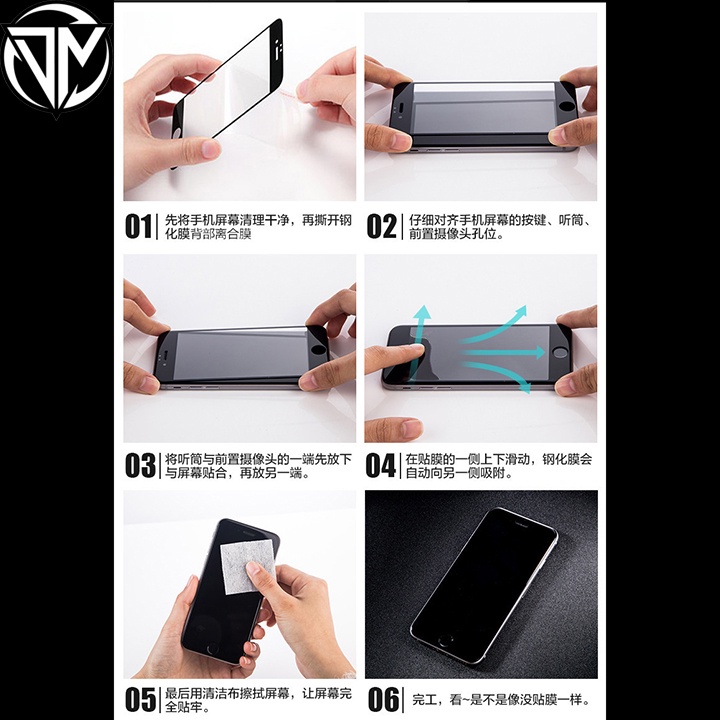 01 先将手机屏幕清理干净，再撕开钢化膜背部离合膜

02 仔细对齐手机屏幕的按键、听筒、前置摄像头孔位。

03 将听筒与前置摄像头的一端先放下与屏幕贴合，再放另一端。

04 在贴膜的一侧上下滑动，钢化膜会自动向另一侧吸附。

05 最后用清洁布擦拭屏幕，让屏幕完全贴牢。

06 完工，看~是不是像没贴膜一样。