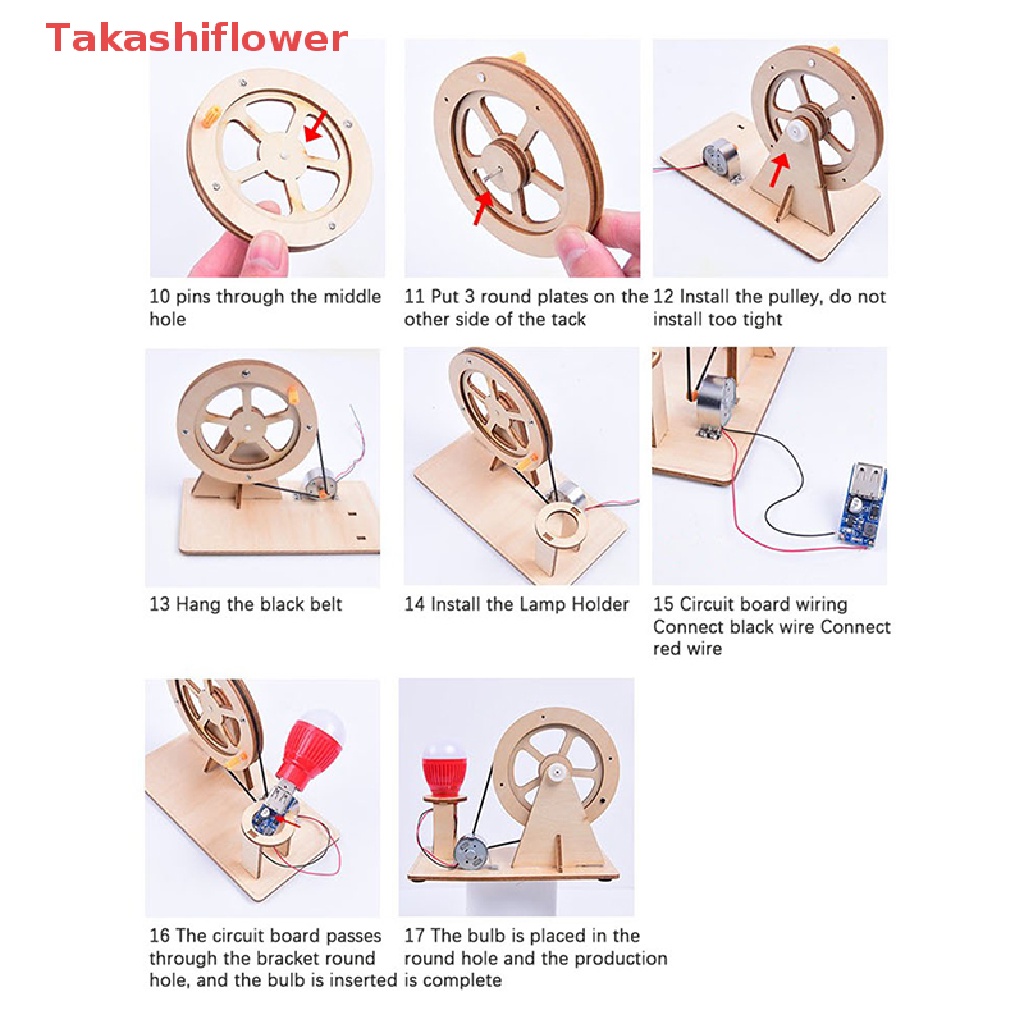 Takashiflower

10 pins through the middle hole

11 Put 3 round plates on the other side of the tack

12 Install the pulley, do not install too tight

13 Hang the black belt

14 Install the Lamp Holder

15 Circuit board wiring Connect black wire Connect red wire

16 The circuit board passes through the bracket round hole, and the bulb is inserted

17 The bulb is placed in the round hole and the production is complete