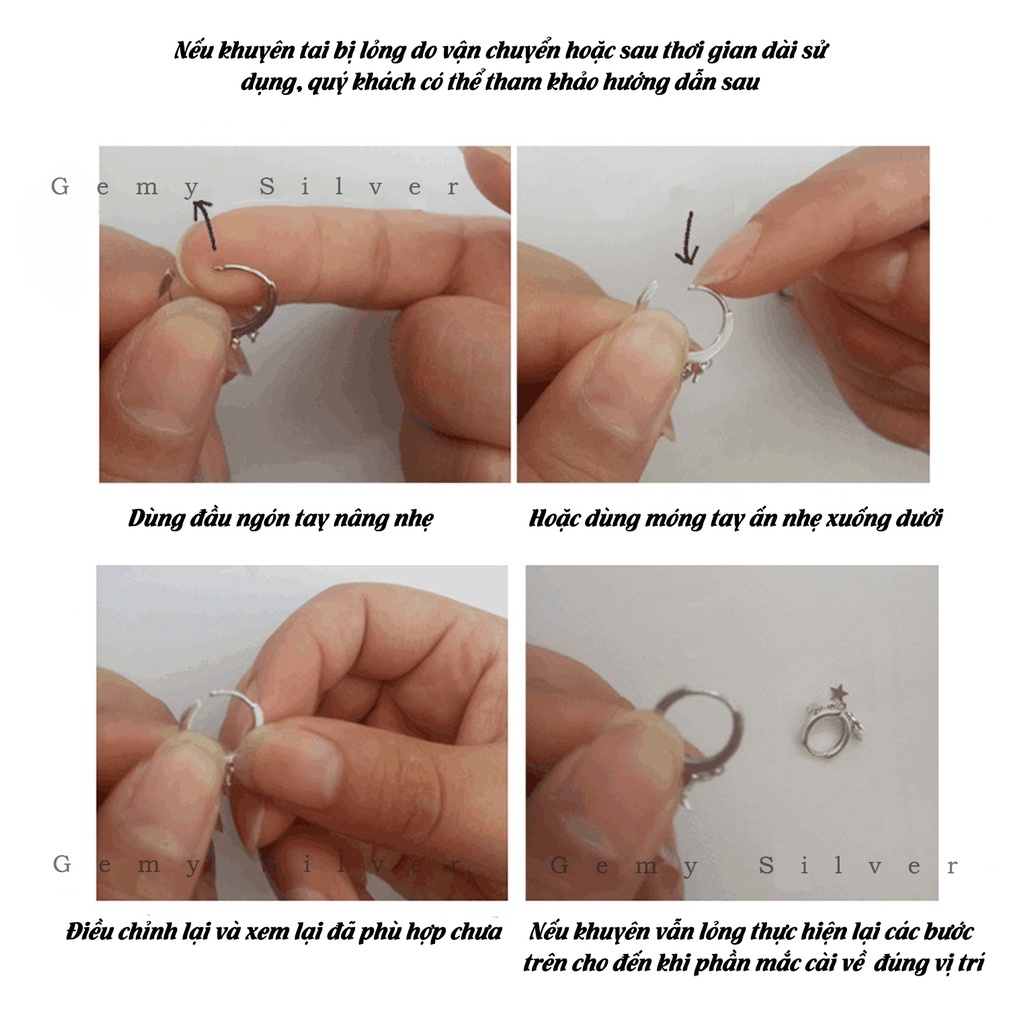 Nếu khuyên tai bị lỏng do vận chuyển hoặc sau thời gian dài sử dụng, quý khách có thể tham khảo hướng dẫn sau

Gemy Silver

Dùng đầu ngón tay nâng nhẹ

Hoặc dùng móng tay ấn nhẹ xuống dưới

Gemy Silver

Gemy Silver

Điều chỉnh lại và xem lại đã phù hợp chưa

Nếu khuyên vẫn lỏng thực hiện lại các bước trên cho đến khi phần mắc cài về đúng vị trí