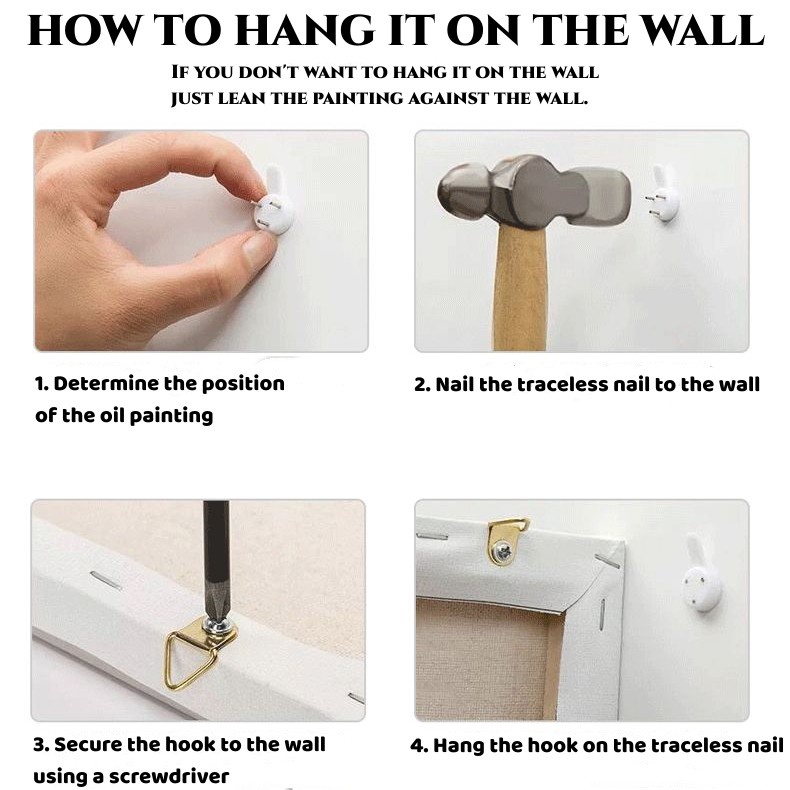 HOW TO HANG IT ON THE WALL

IF YOU DON'T WANT TO HANG IT ON THE WALL
JUST LEAN THE PAINTING AGAINST THE WALL.

1. Determine the position of the oil painting

2. Nail the traceless nail to the wall

3. Secure the hook to the wall using a screwdriver

4. Hang the hook on the traceless nail