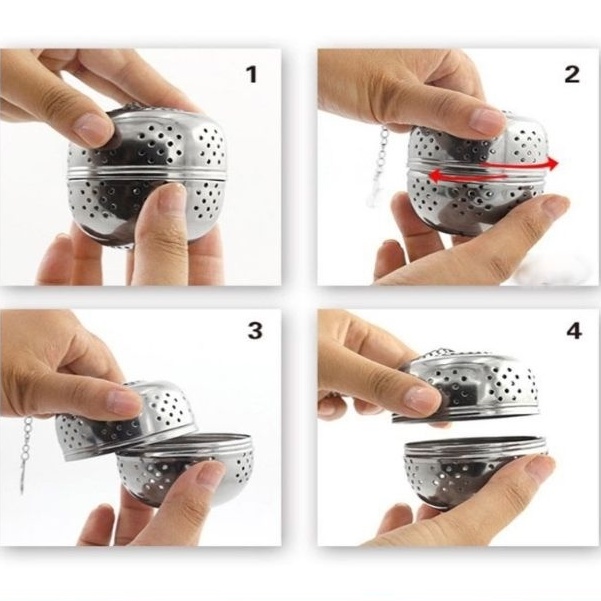 1

2

3

4