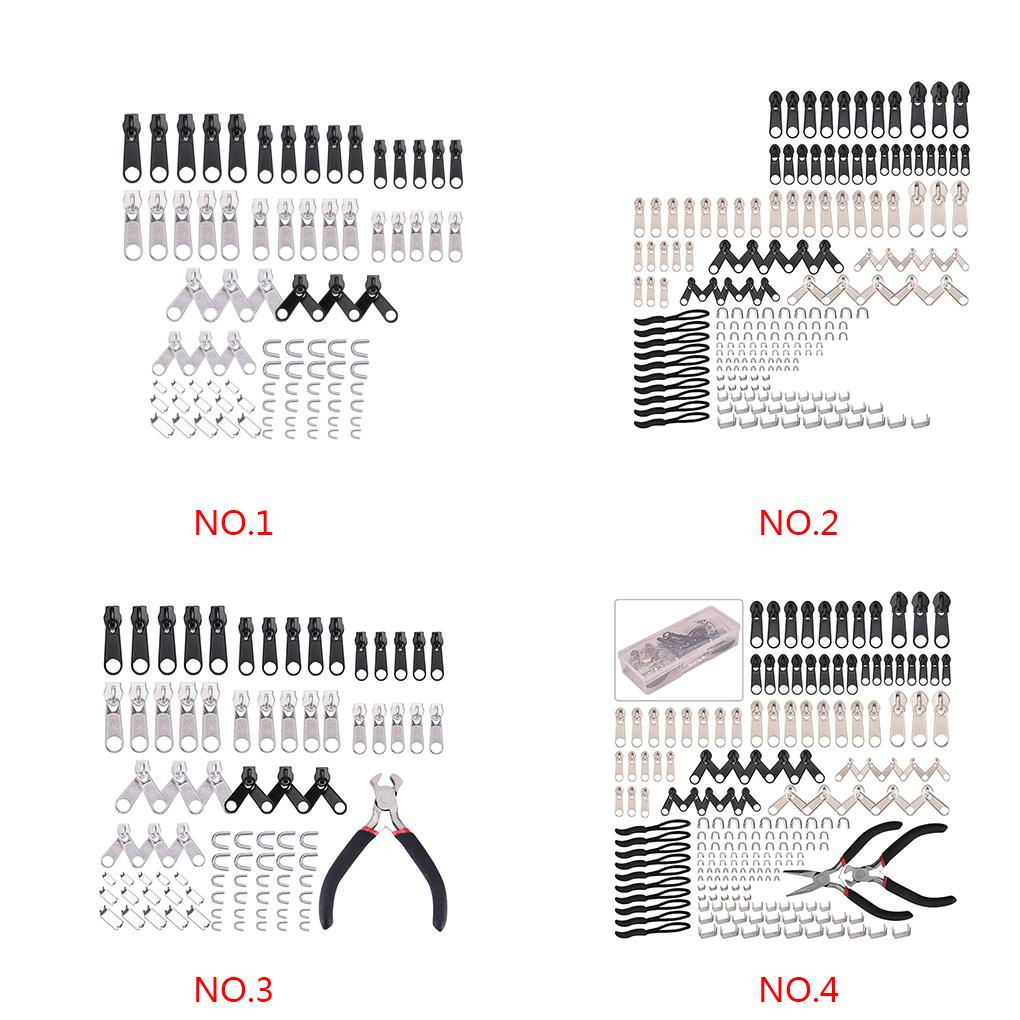 NO.1

NO.2

NO.3

NO.4