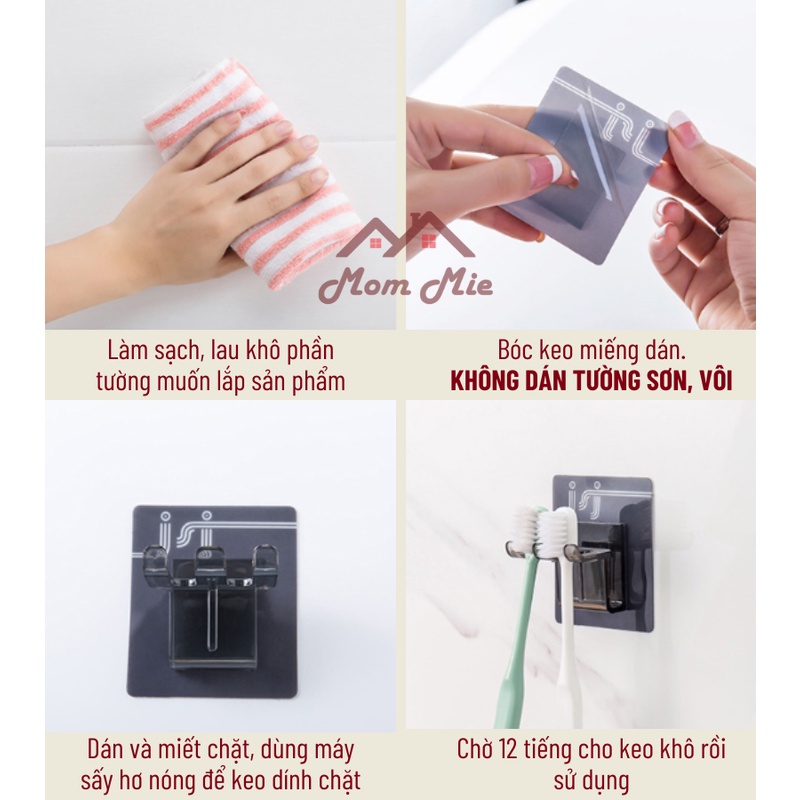 Mom Mie

Làm sạch, lau khô phần tường muốn lắp sản phẩm

Bóc keo miếng dán.
KHÔNG DÁN TƯỜNG SƠN, VÔI

Dán và miết chặt, dùng máy sấy hơ nóng để keo dính chặt

Chờ 12 tiếng cho keo khô rồi sử dụng